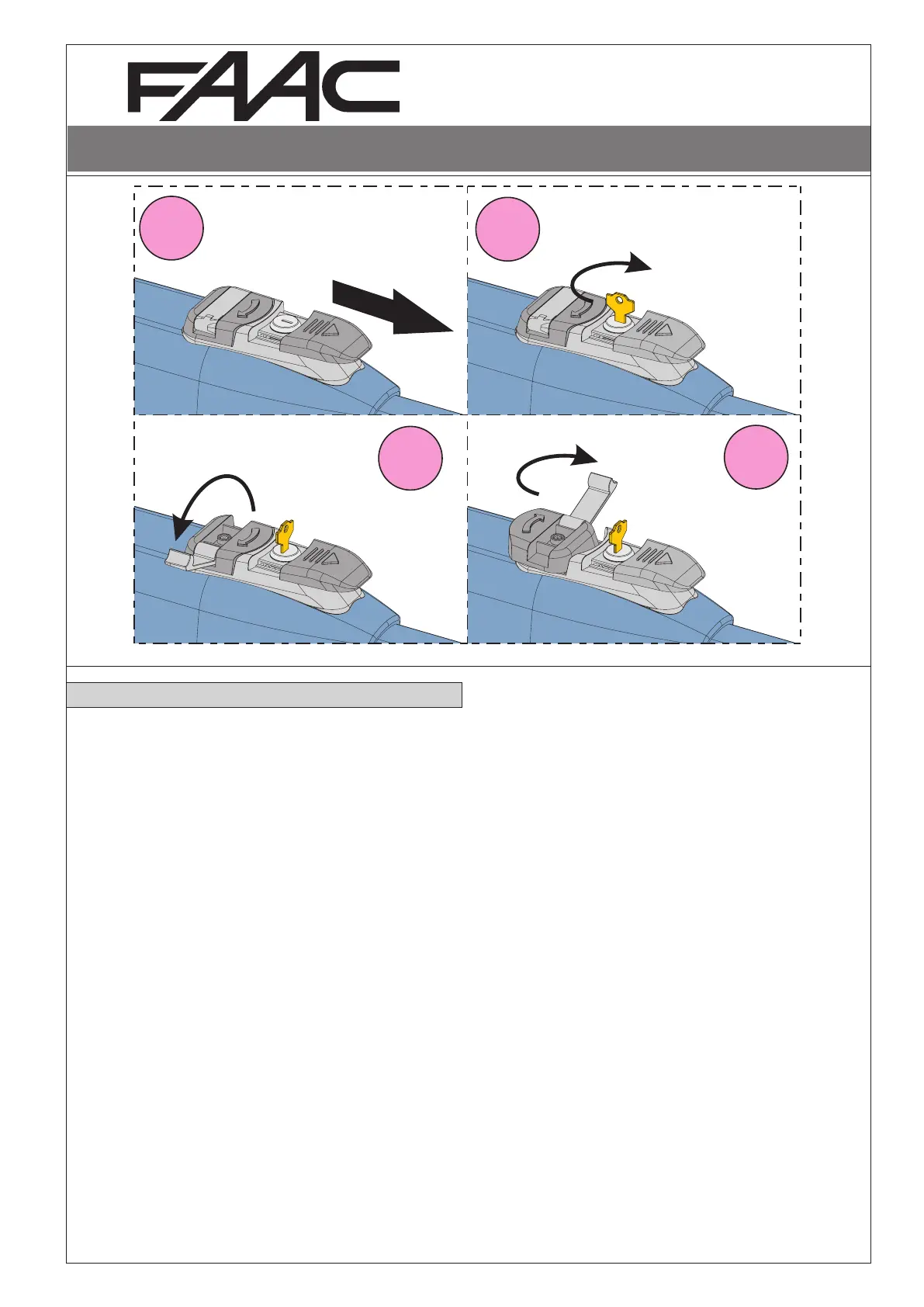 FAAC