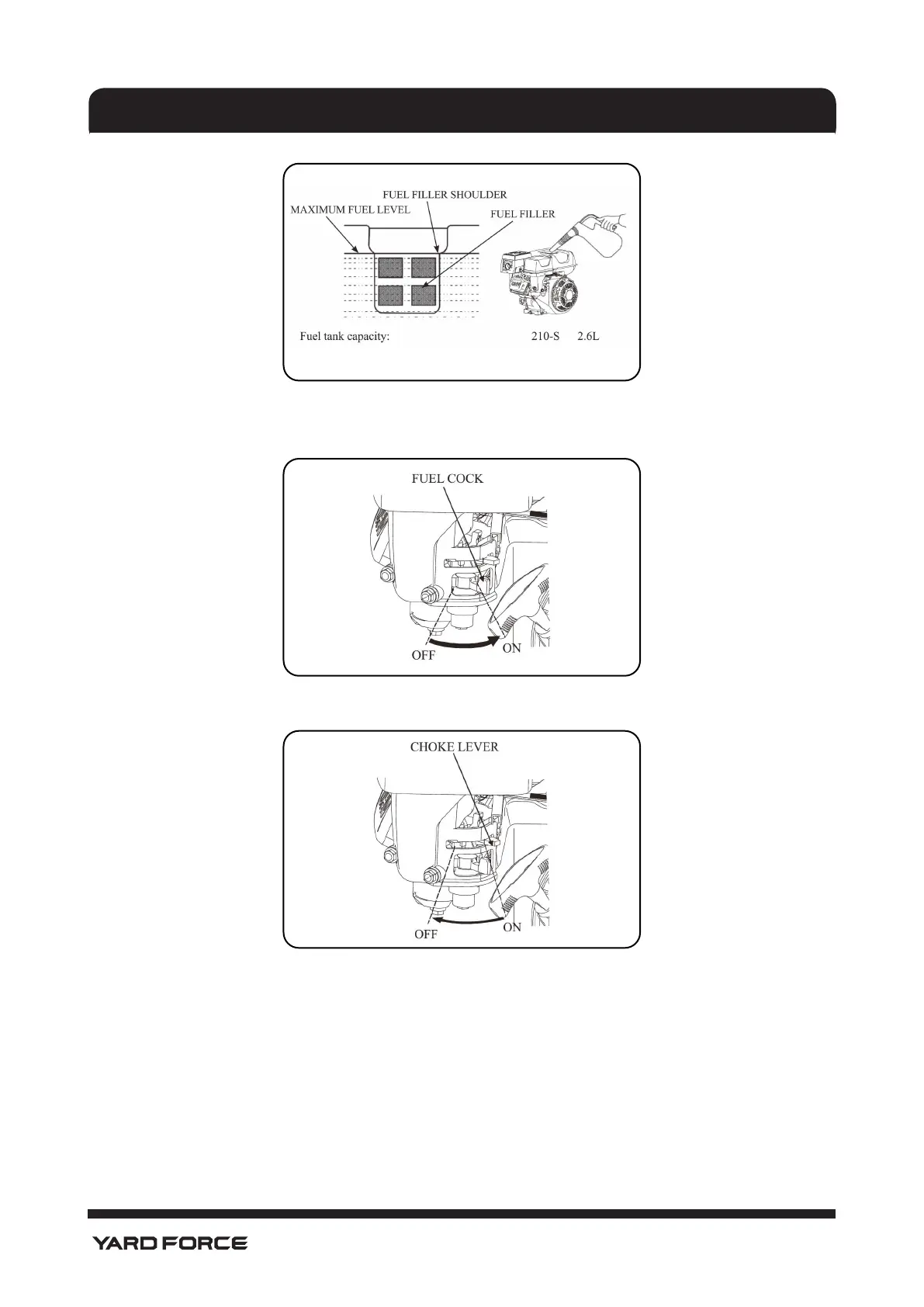 FUEL FILLER SHOULDER
MAXIMUM FUEL LEVEL
FUEL FILLER
Fuel tank capacity: 210-S 2.6L

FUEL COCK
OFF
ON

CHOKE LEVER
OFF
ON

YARD FORCE