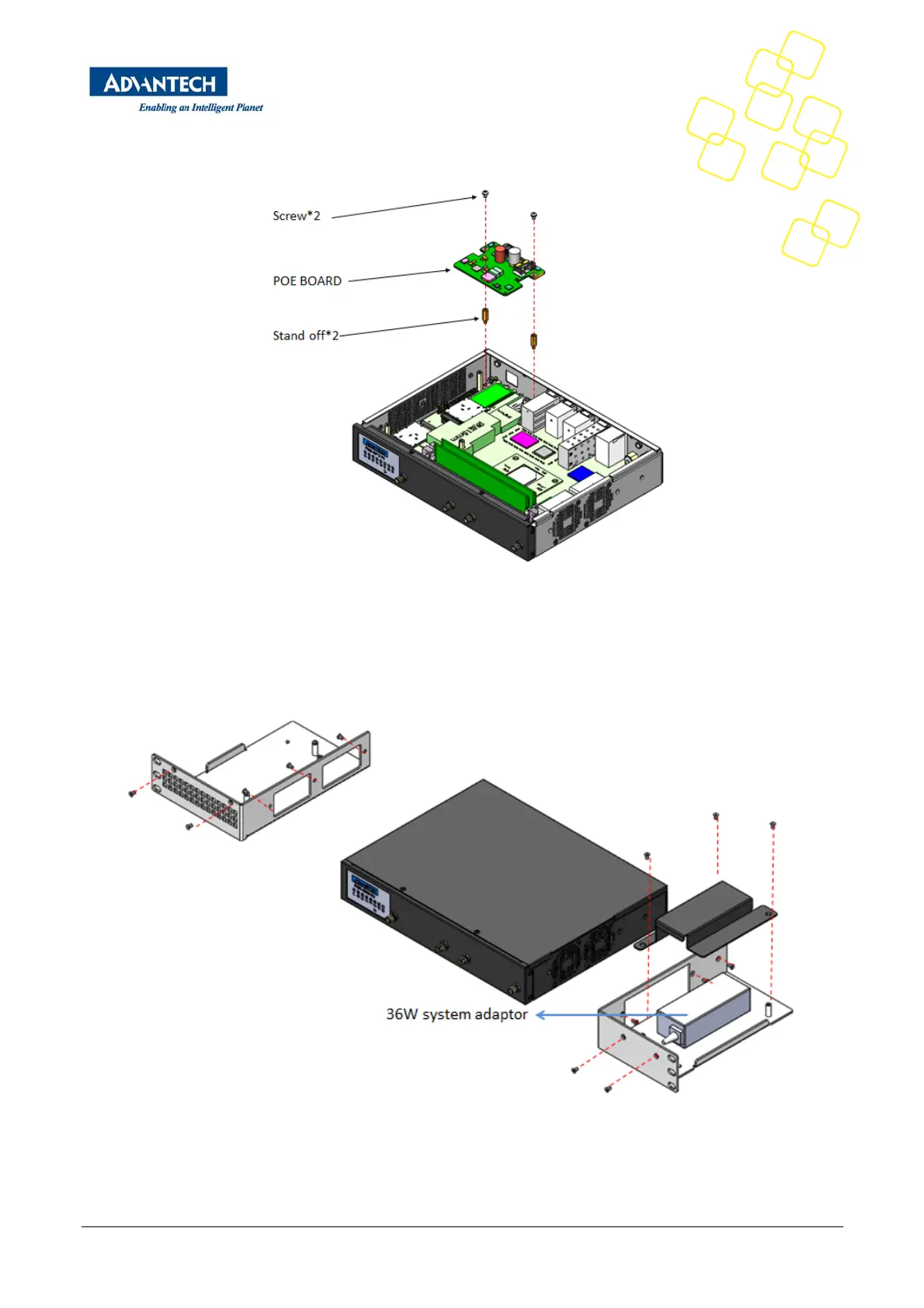 ADVANTECH
Enabling an Intelligent Planet

Screw*2

POE BOARD

Stand off*2

36W system adaptor