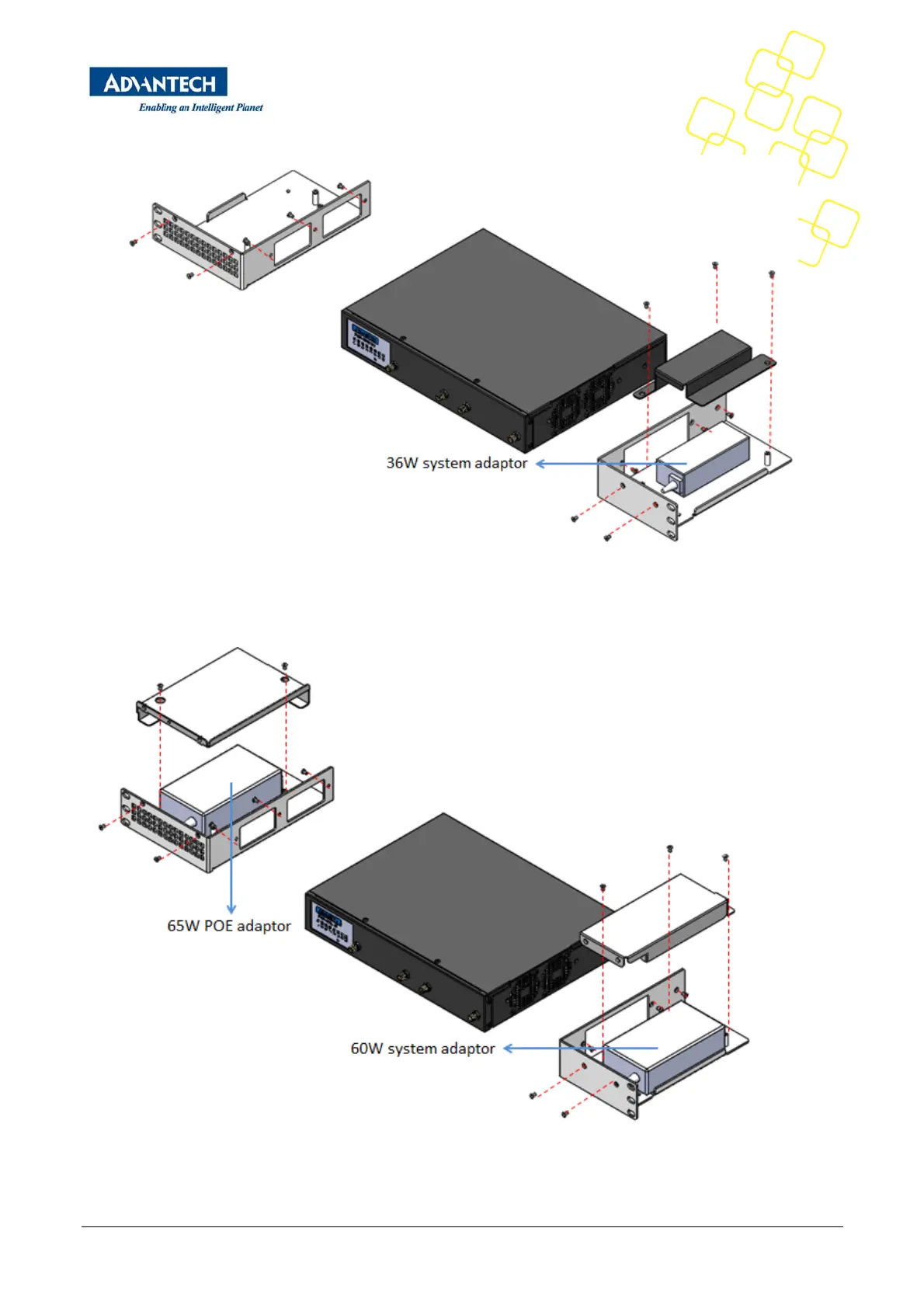 ADVANTECH
Enabling an Intelligent Planet

36W system adaptor

65W POE adaptor

60W system adaptor