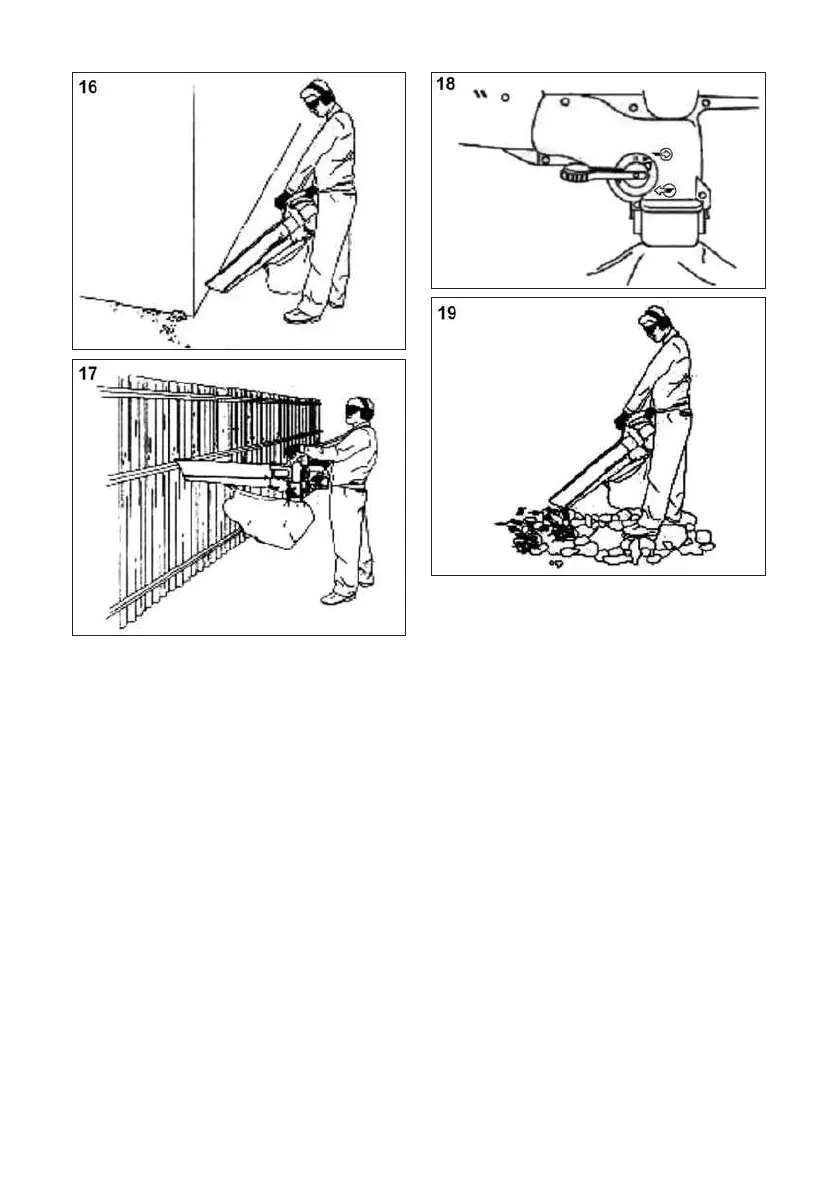 16

17

18

19