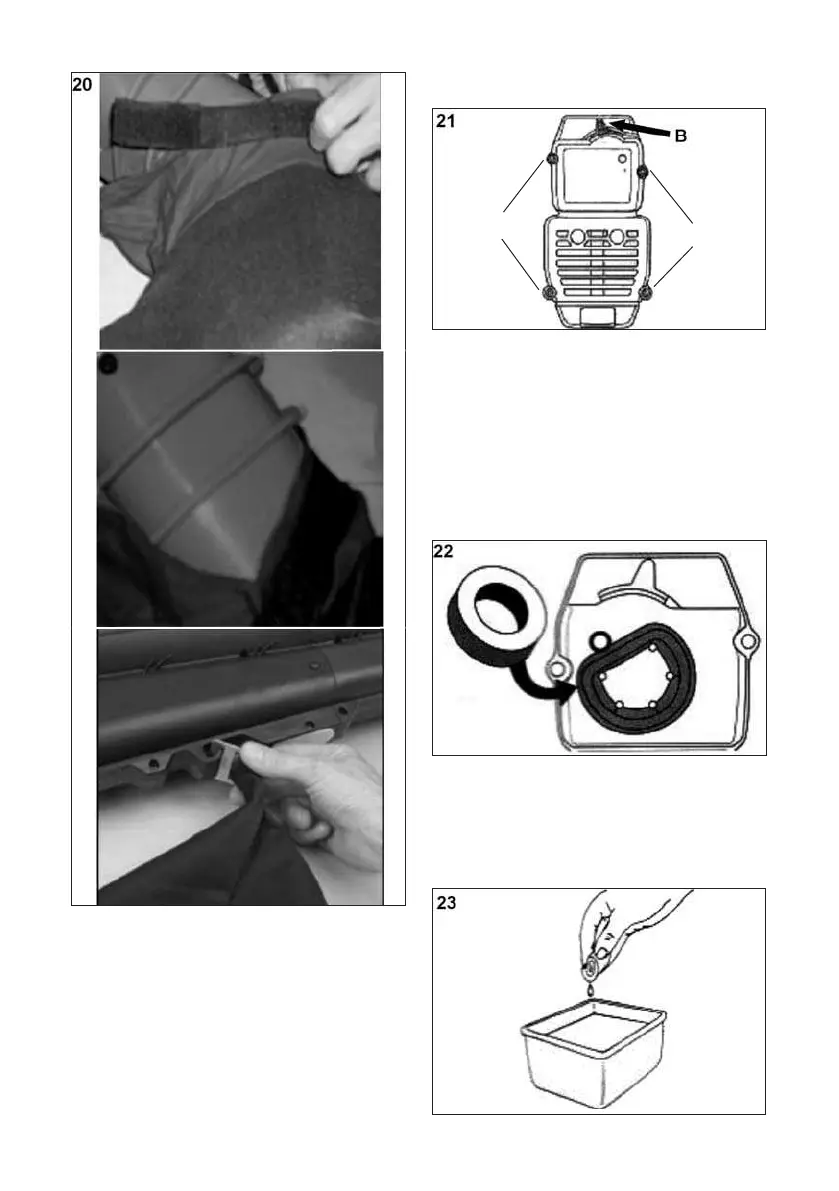 20

21

B

22

23