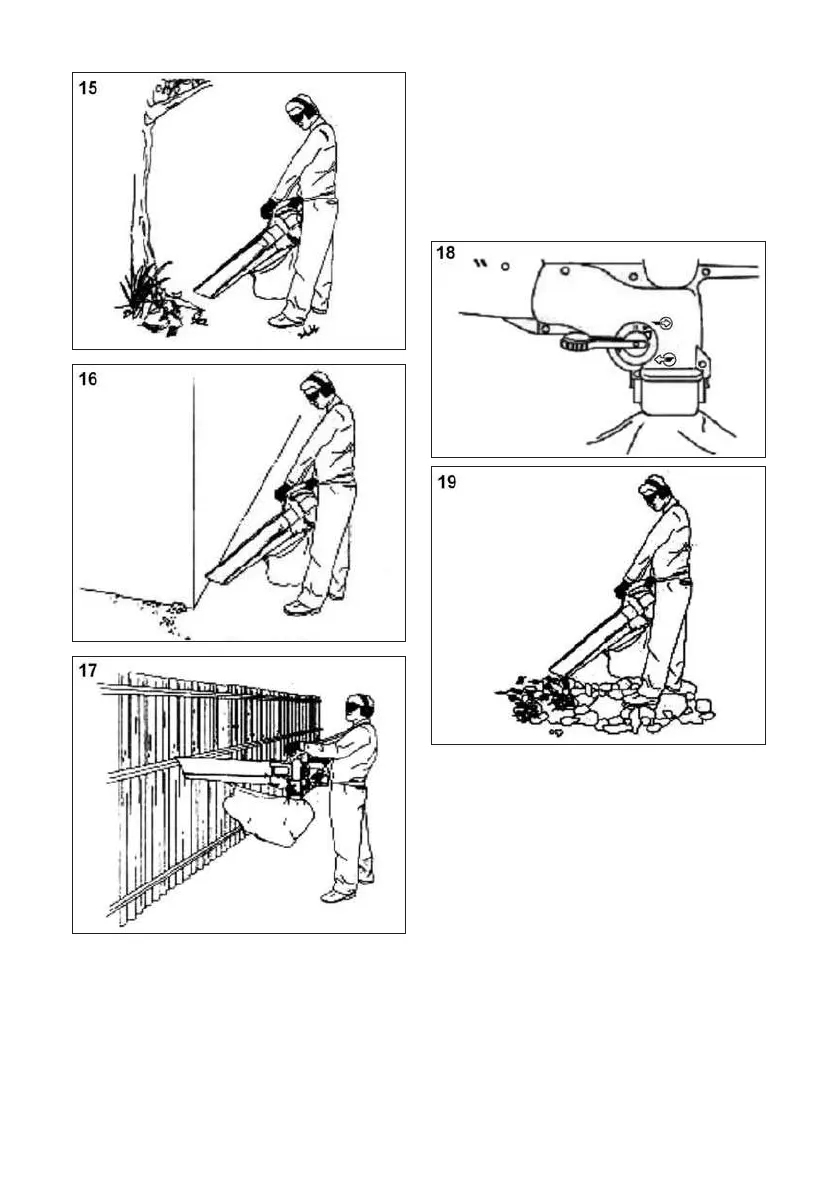 15

16

17

18

19