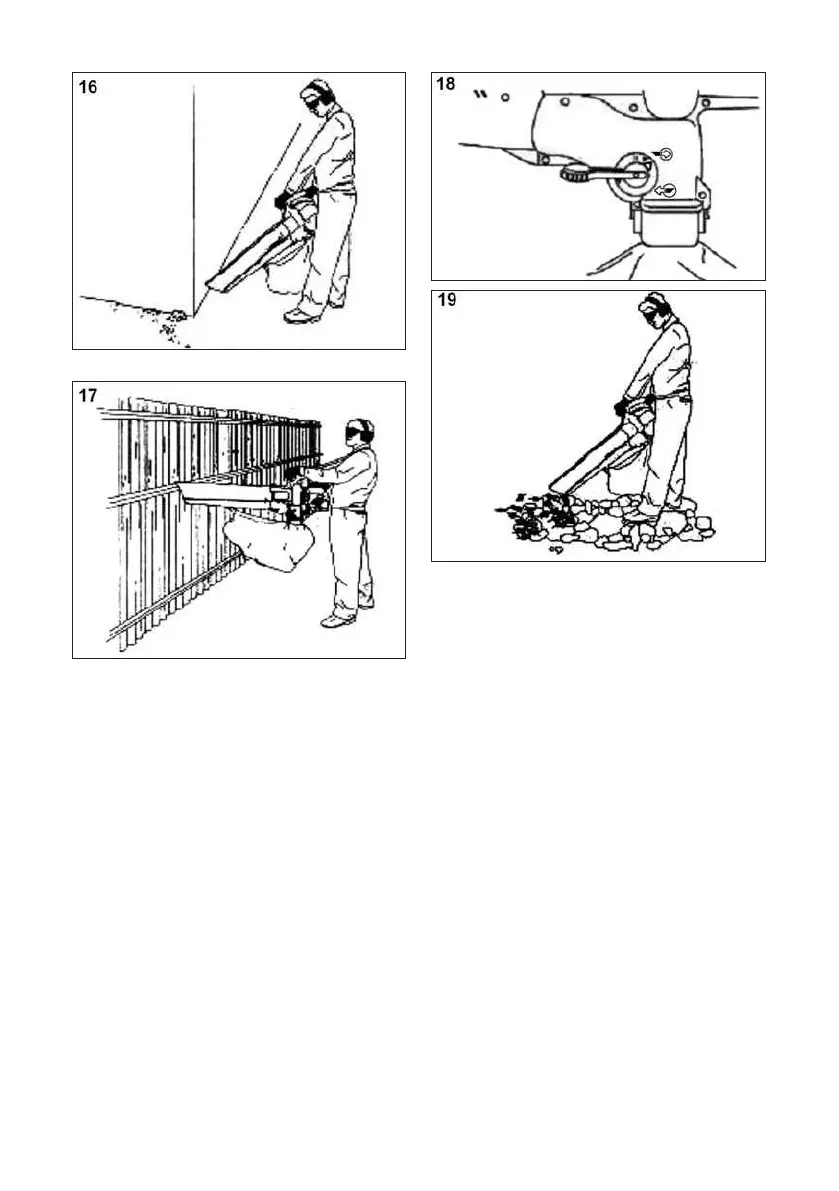 16

17

18

19