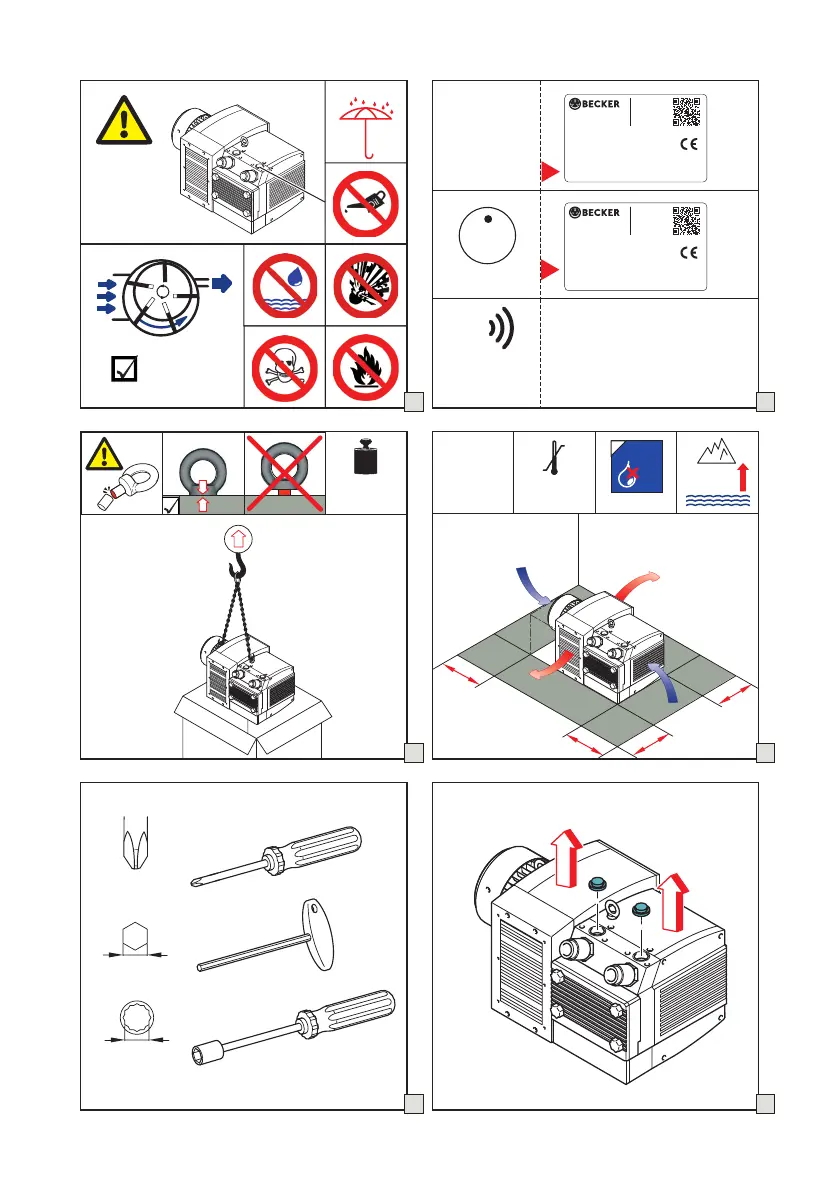 BECKER

CE

BECKER

CE