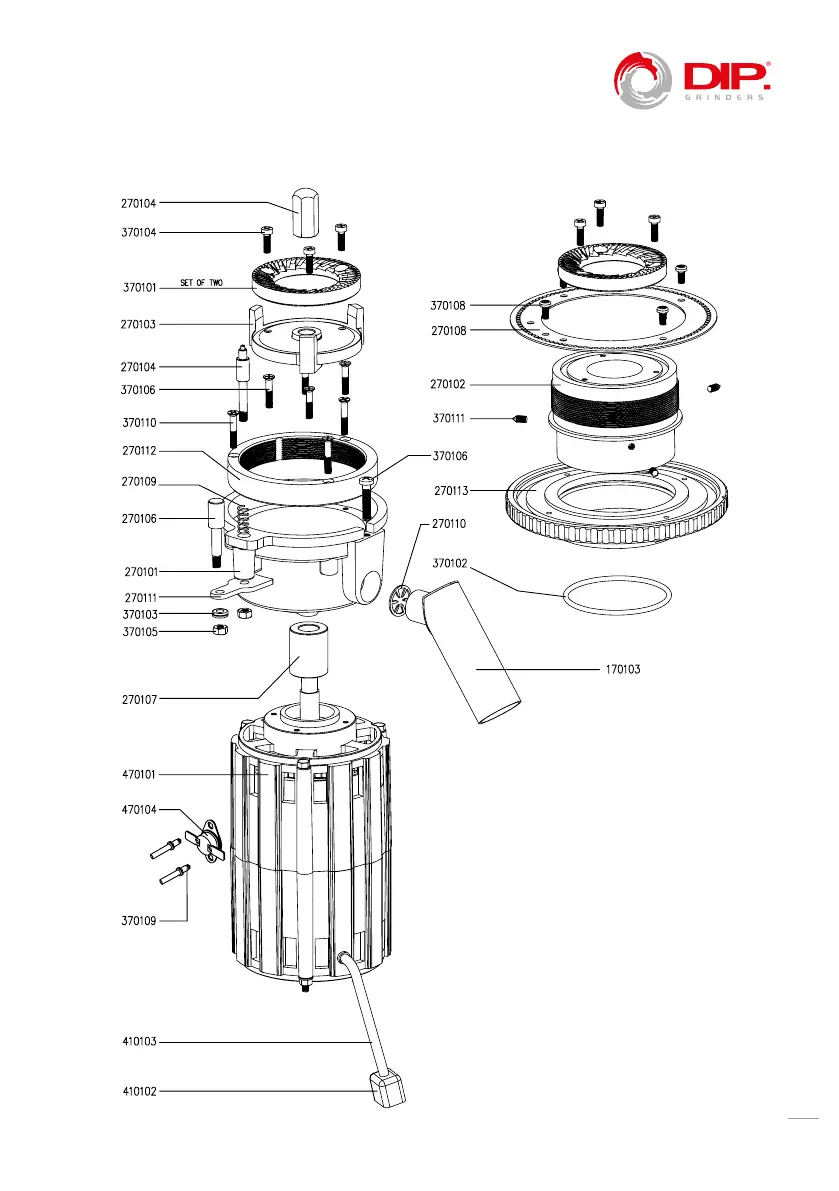 DIP.
GRINDERS

270104
370104
370101 SET OF TWO
270103
270104
370106
370110
270112
270109
270106
270101
270111
370103
370105
270107
470101
470104
370109
410103
410102

370108
270108
270102
370111
370106
270113
270110
370102
170103