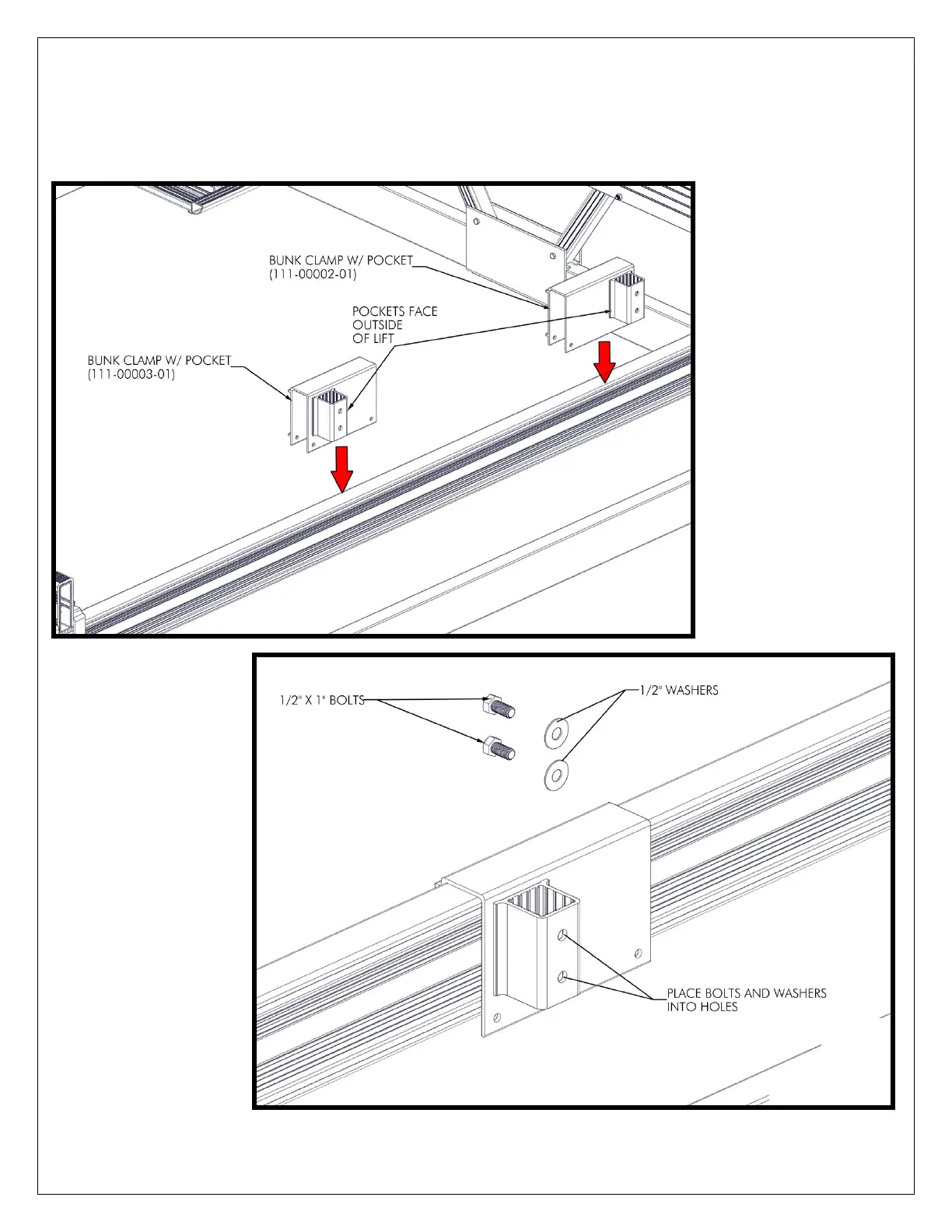 BUNK CLAMP W/ POCKET
(111-00002-01)

POCKETS FACE OUTSIDE OF LIFT

BUNK CLAMP W/ POCKET
(111-00003-01)

1/2" X 1" BOLTS

1/2" WASHERS

PLACE BOLTS AND WASHERS INTO HOLES