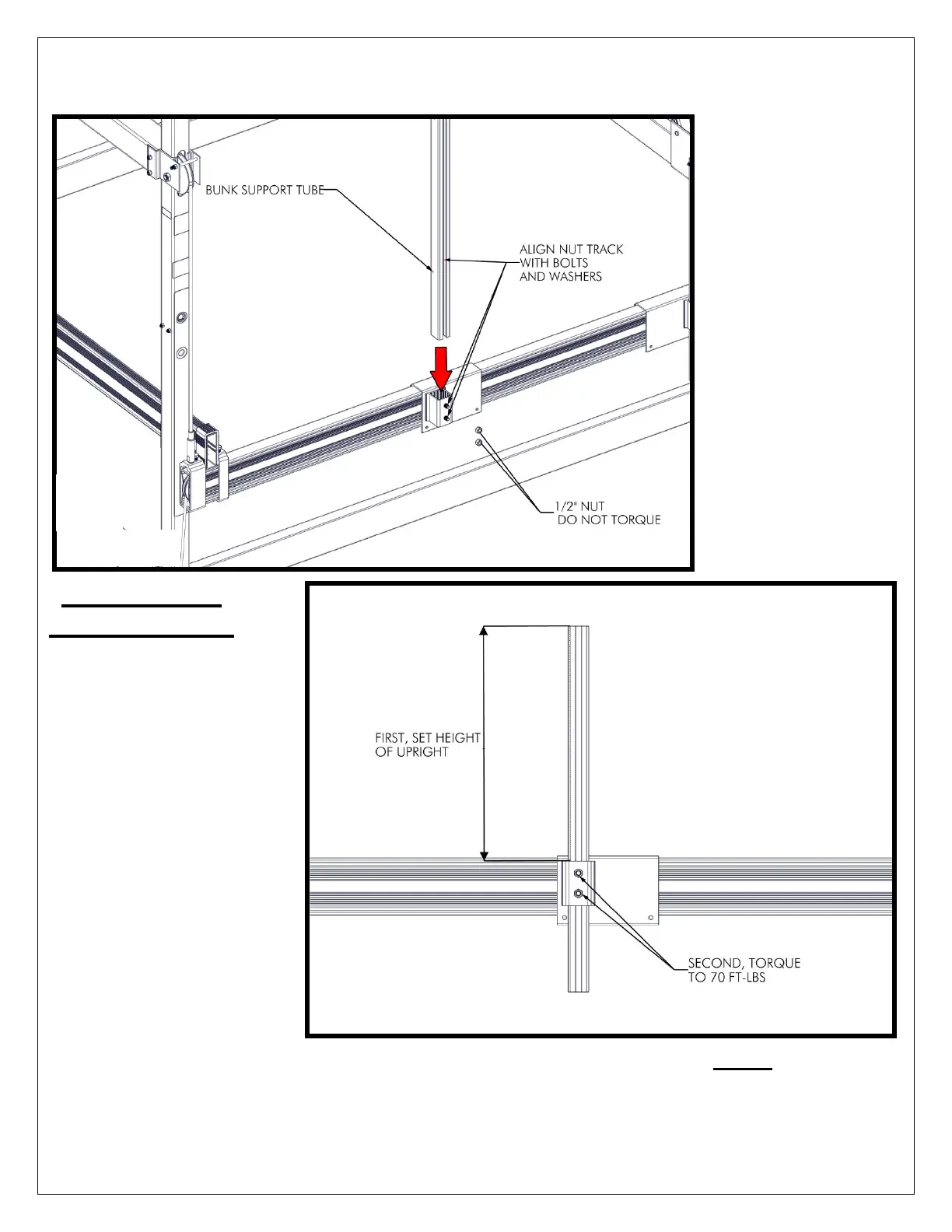 BUNK SUPPORT TUBE

ALIGN NUT TRACK WITH BOLTS AND WASHERS

1/2" NUT DO NOT TORQUE

FIRST, SET HEIGHT OF UPRIGHT

SECOND, TORQUE TO 70 FT-LBS