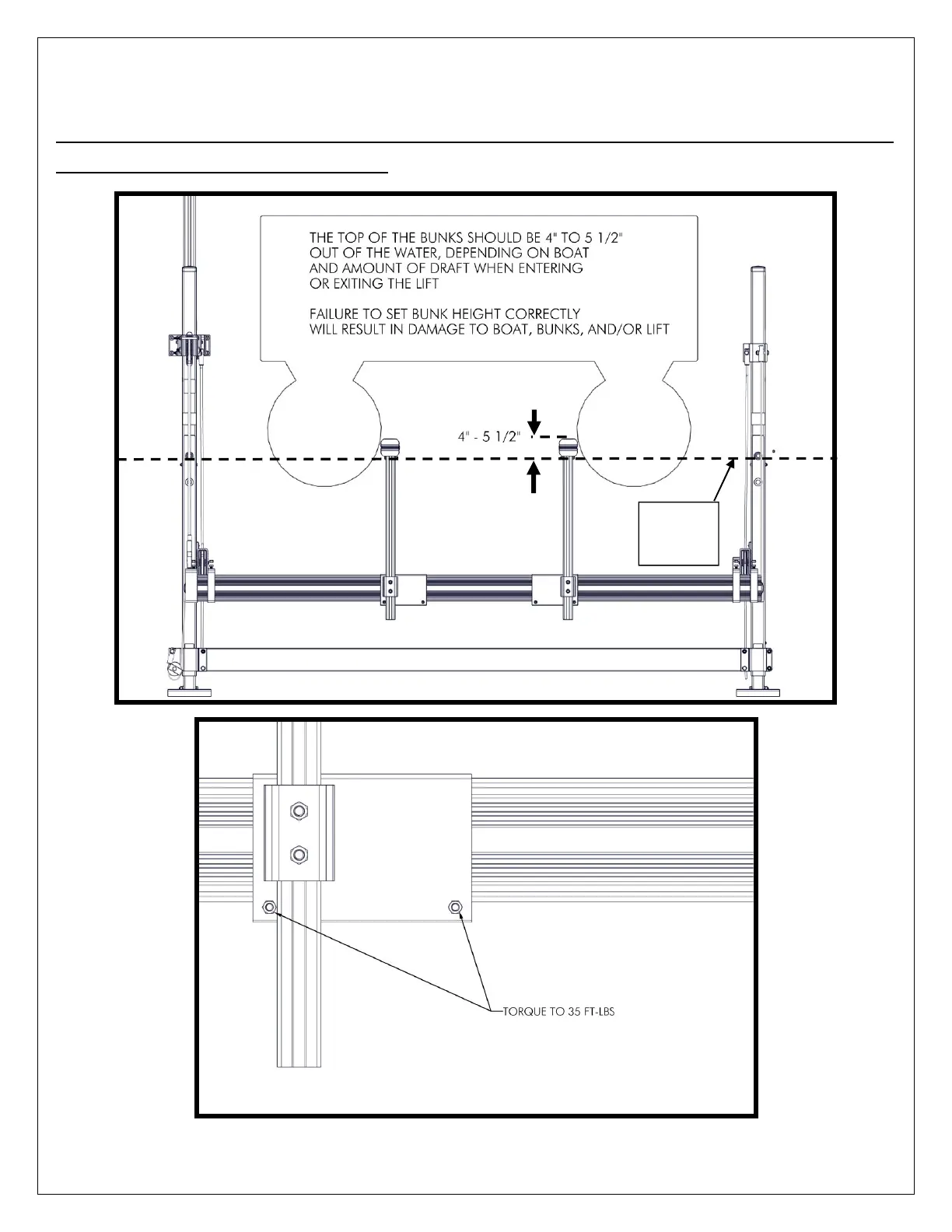 THE TOP OF THE BUNKS SHOULD BE 4" TO 5 1/2" OUT OF THE WATER, DEPENDING ON BOAT AND AMOUNT OF DRAFT WHEN ENTERING OR EXITING THE LIFT

FAILURE TO SET BUNK HEIGHT CORRECTLY WILL RESULT IN DAMAGE TO BOAT, BUNKS, AND/OR LIFT

4" - 5 1/2"

TORQUE TO 35 FT-LBS