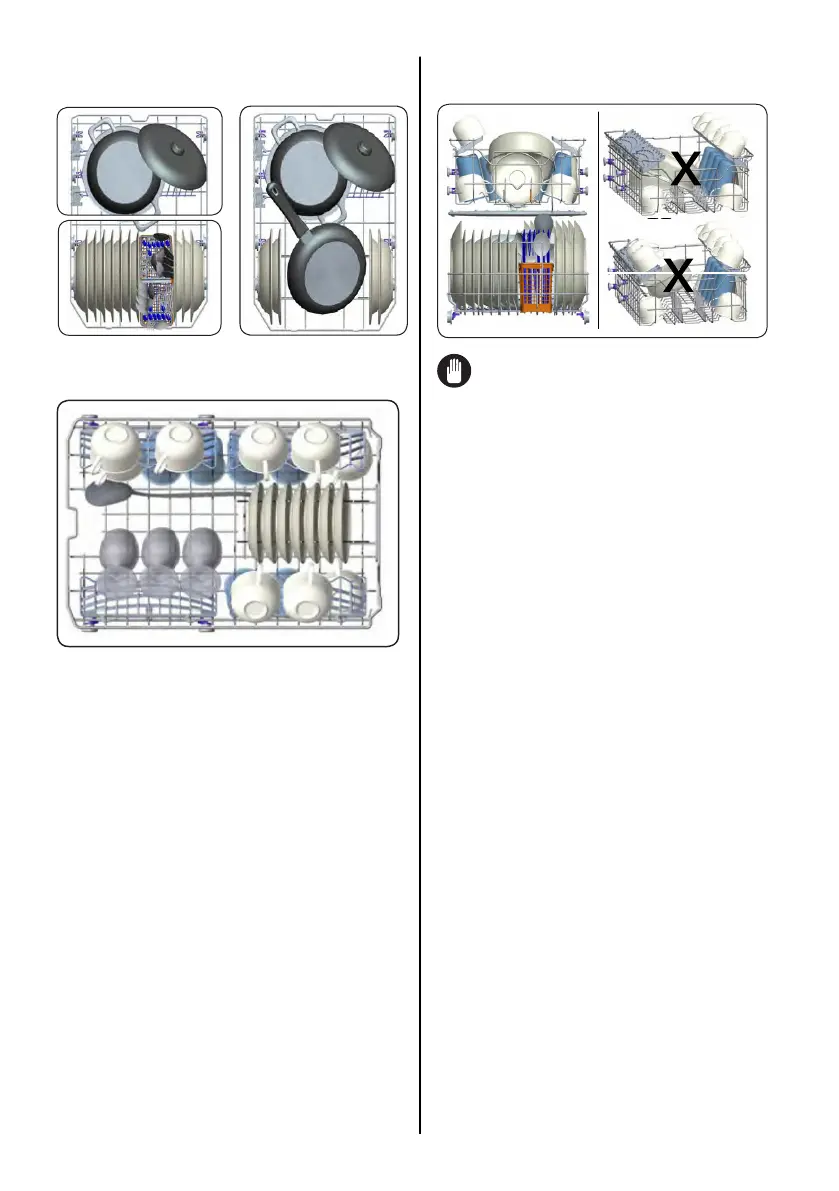 X

X