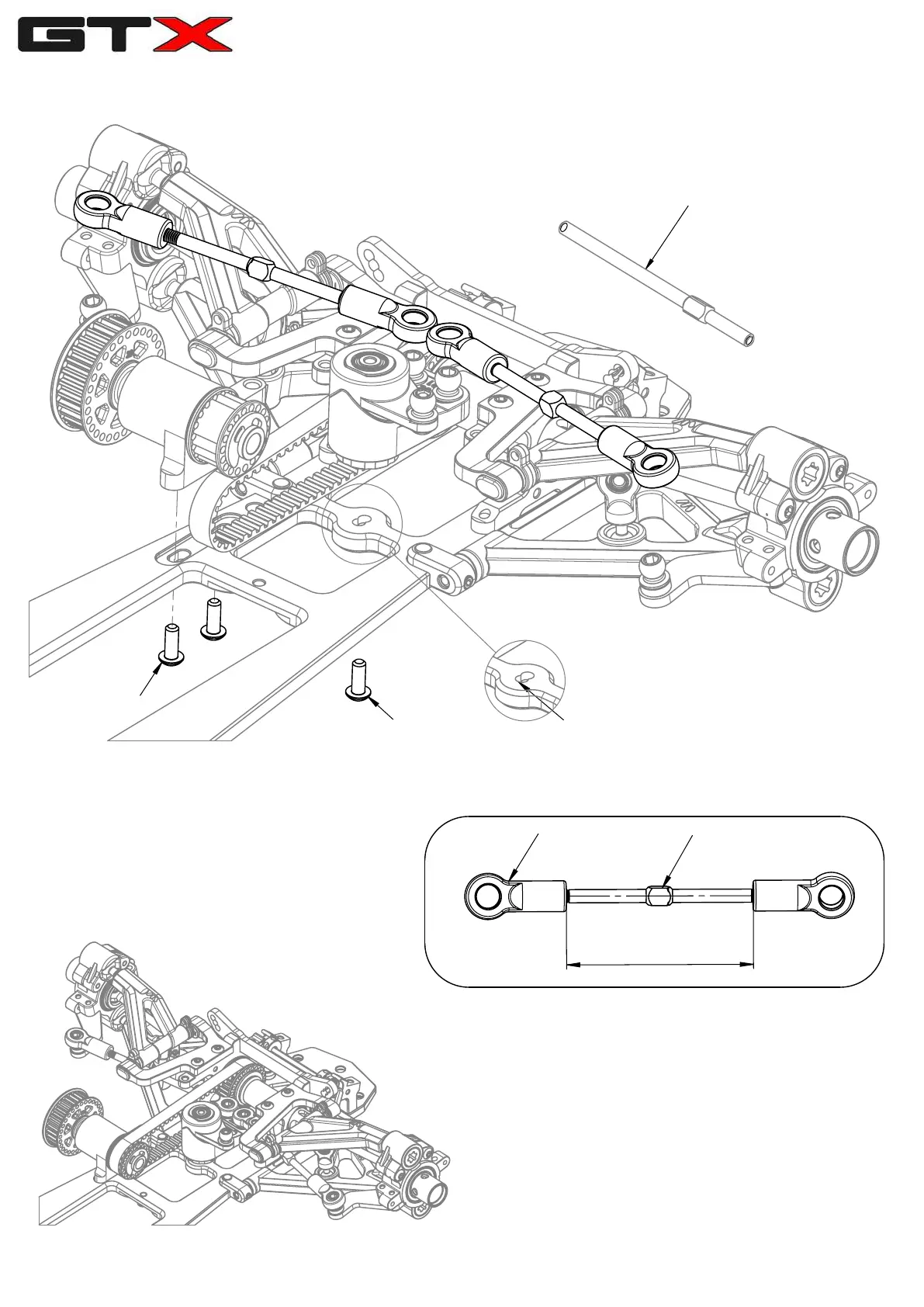 GTX