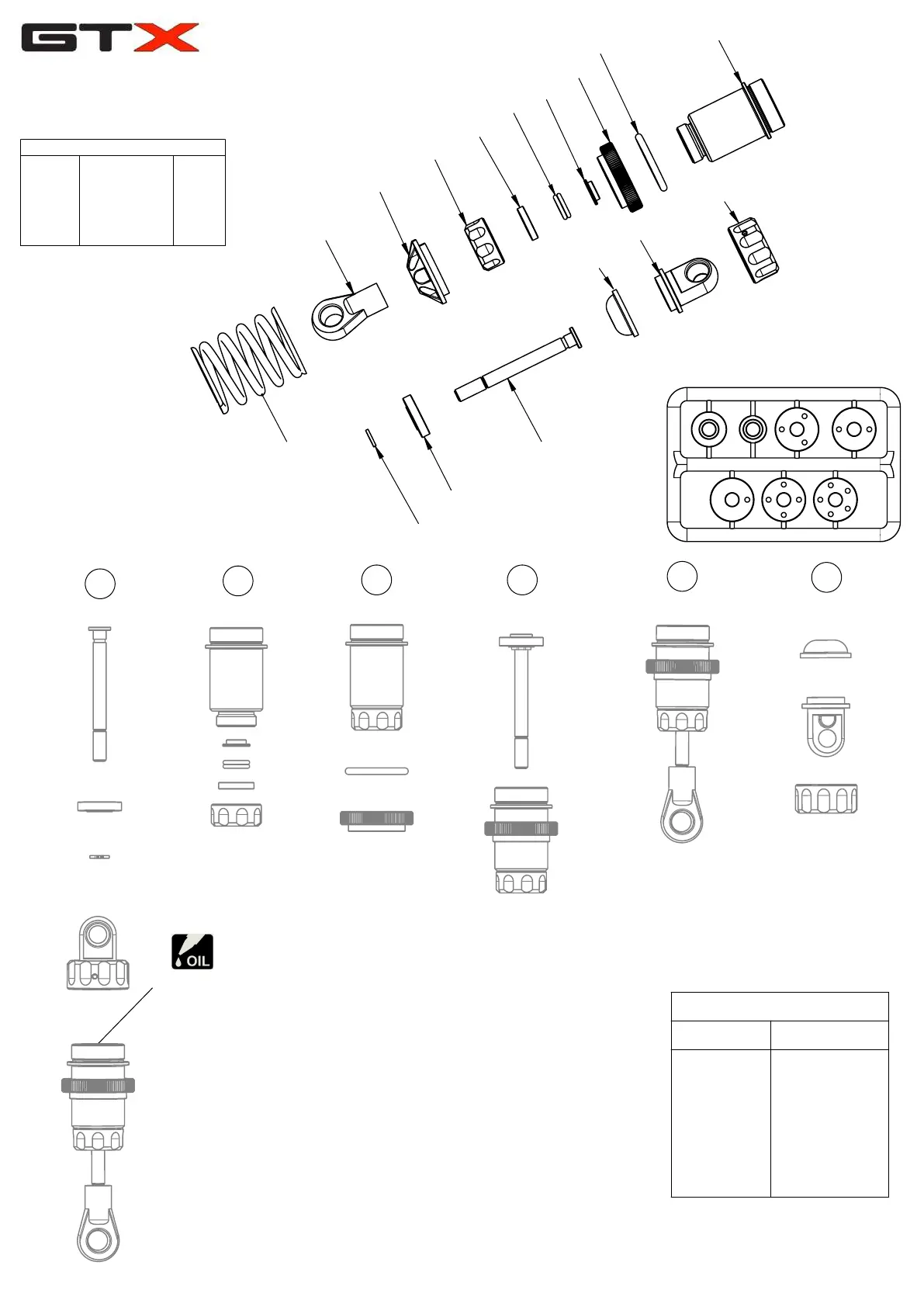 GTX

OIL