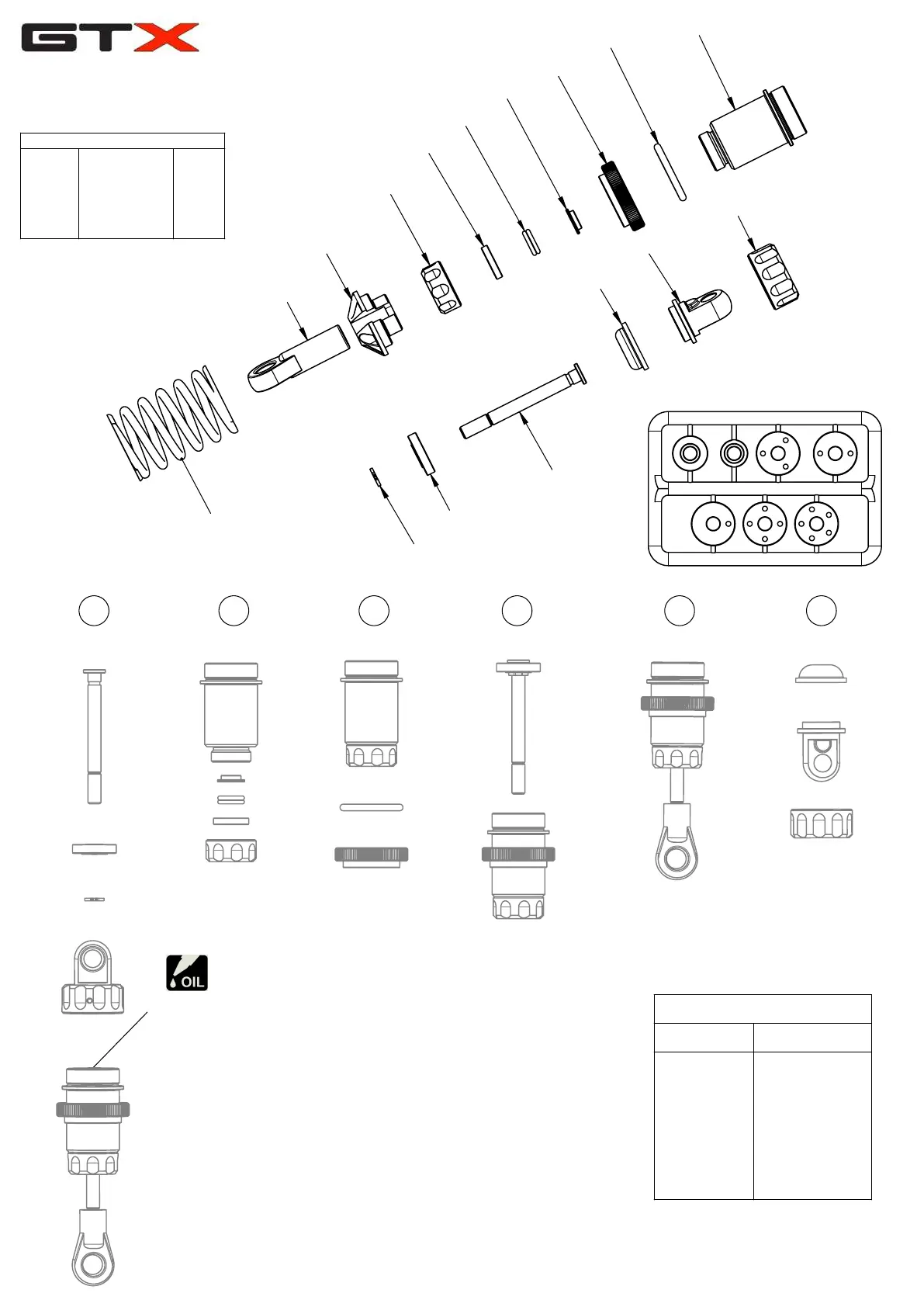 GTX

OIL