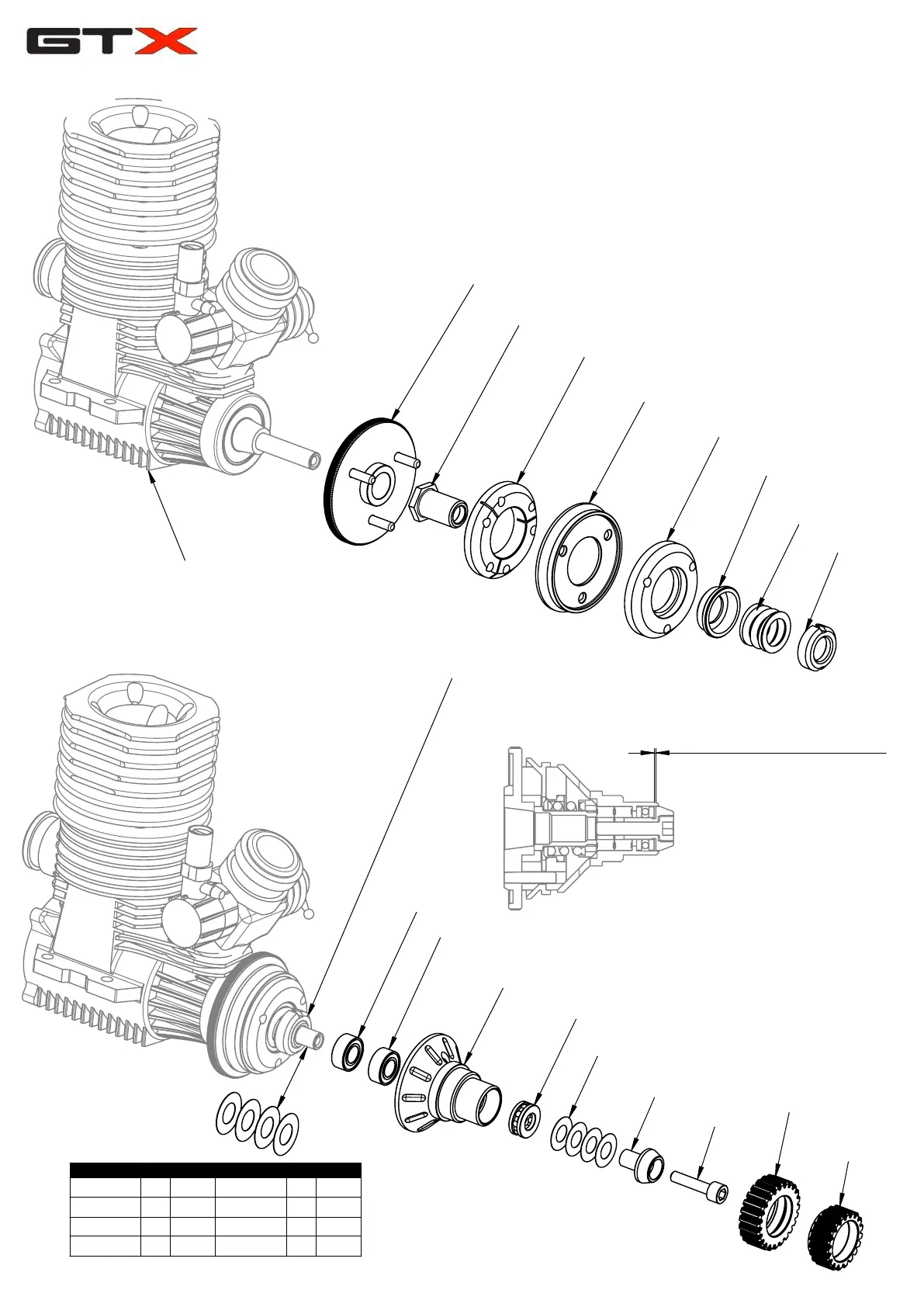 GTX