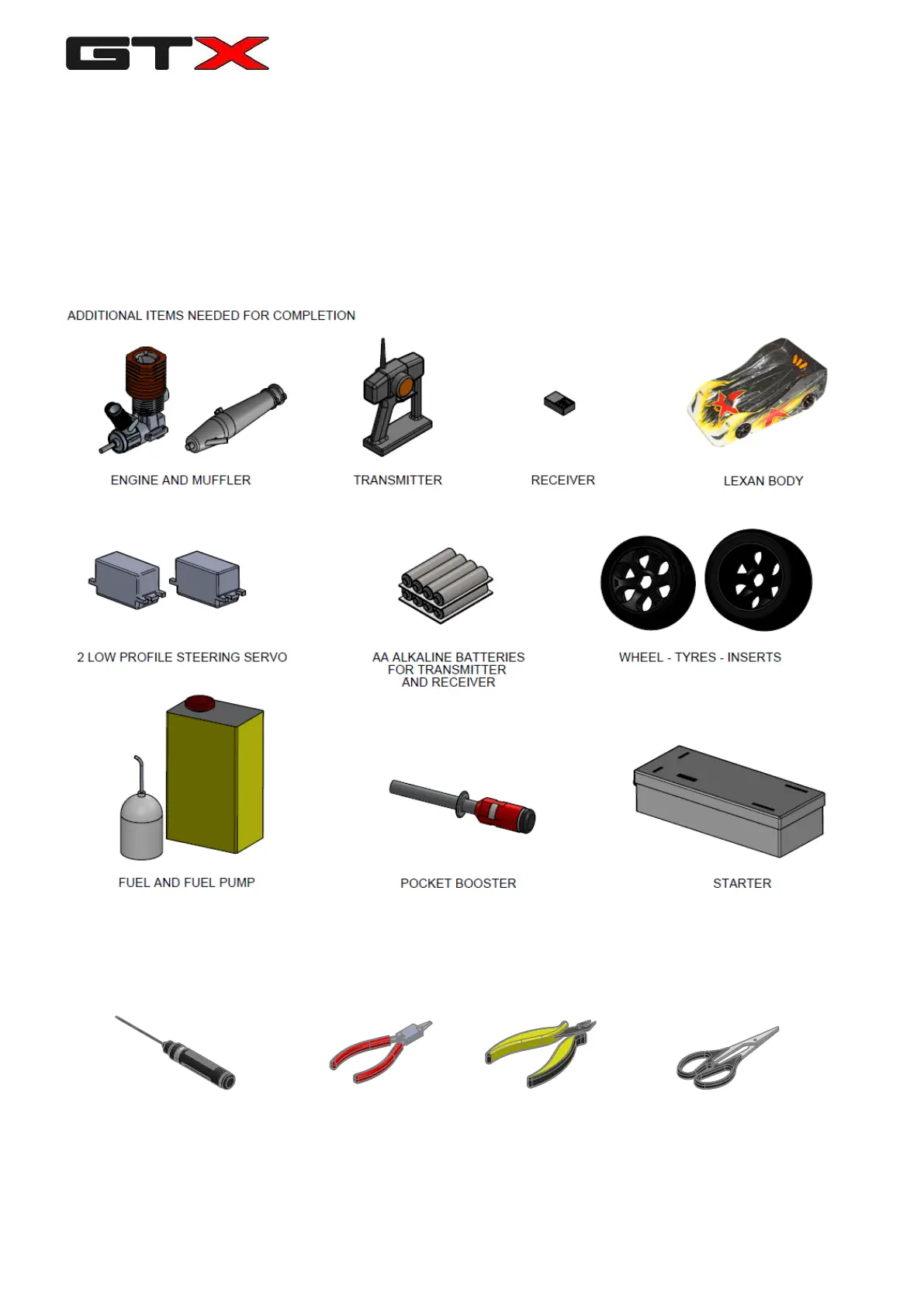 GTX

ADDITIONAL ITEMS NEEDED FOR COMPLETION

ENGINE AND MUFFLER

TRANSMITTER

RECEIVER

LEXAN BODY

2 LOW PROFILE STEERING SERVO

AA ALKALINE BATTERIES FOR TRANSMITTER AND RECEIVER

WHEEL - TYRES - INSERTS

FUEL AND FUEL PUMP

POCKET BOOSTER

STARTER