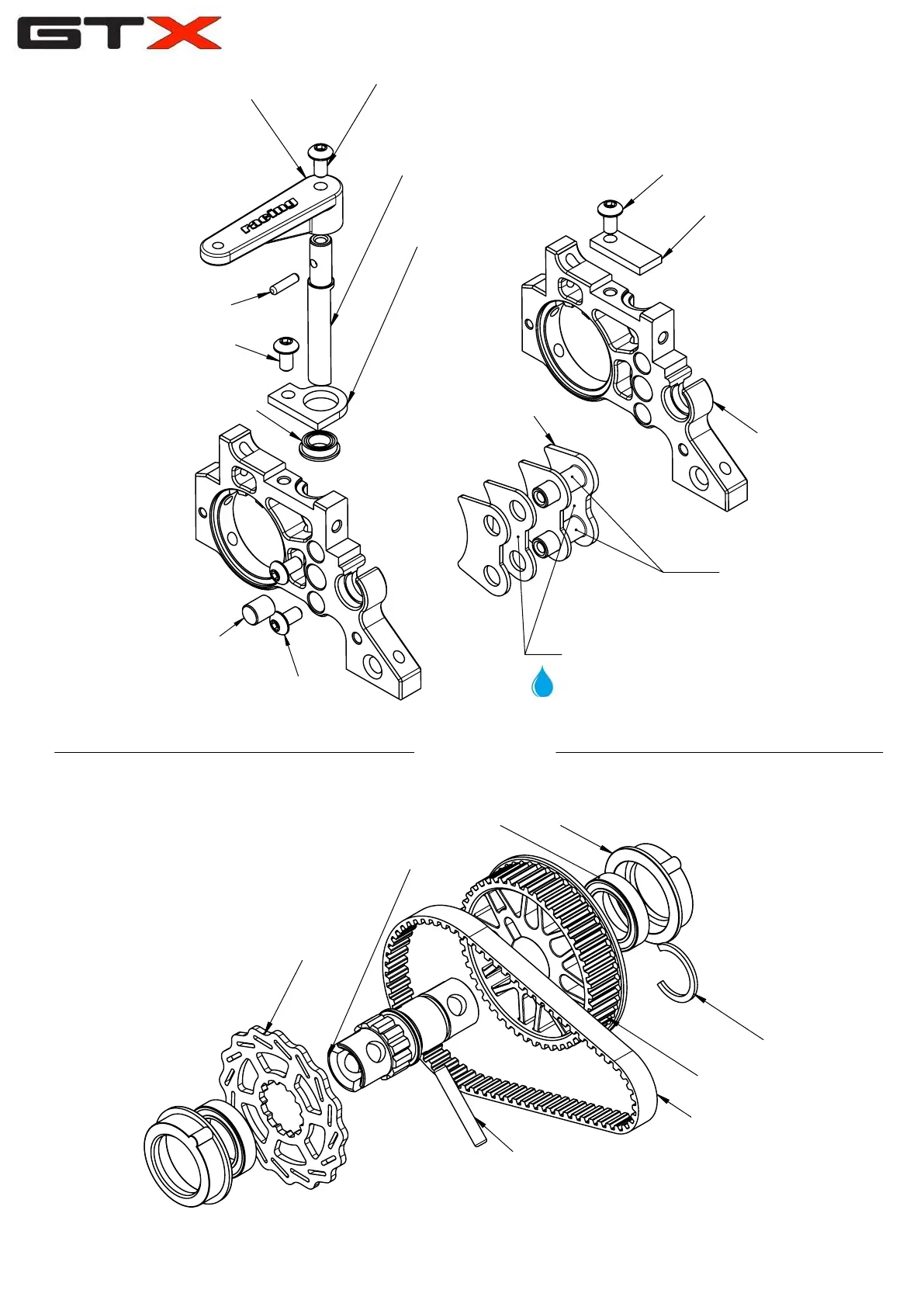 GTX

racing