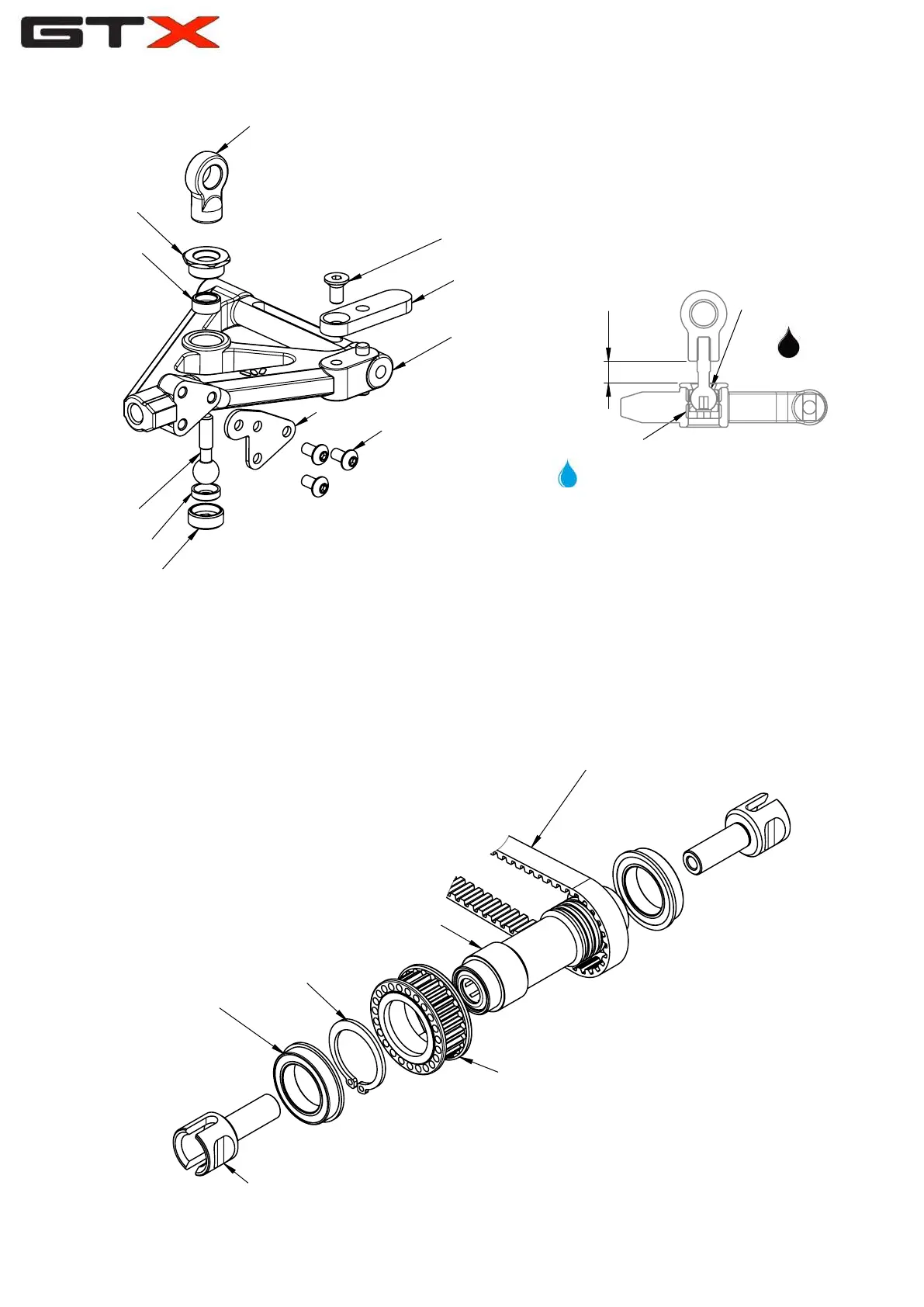 GTX