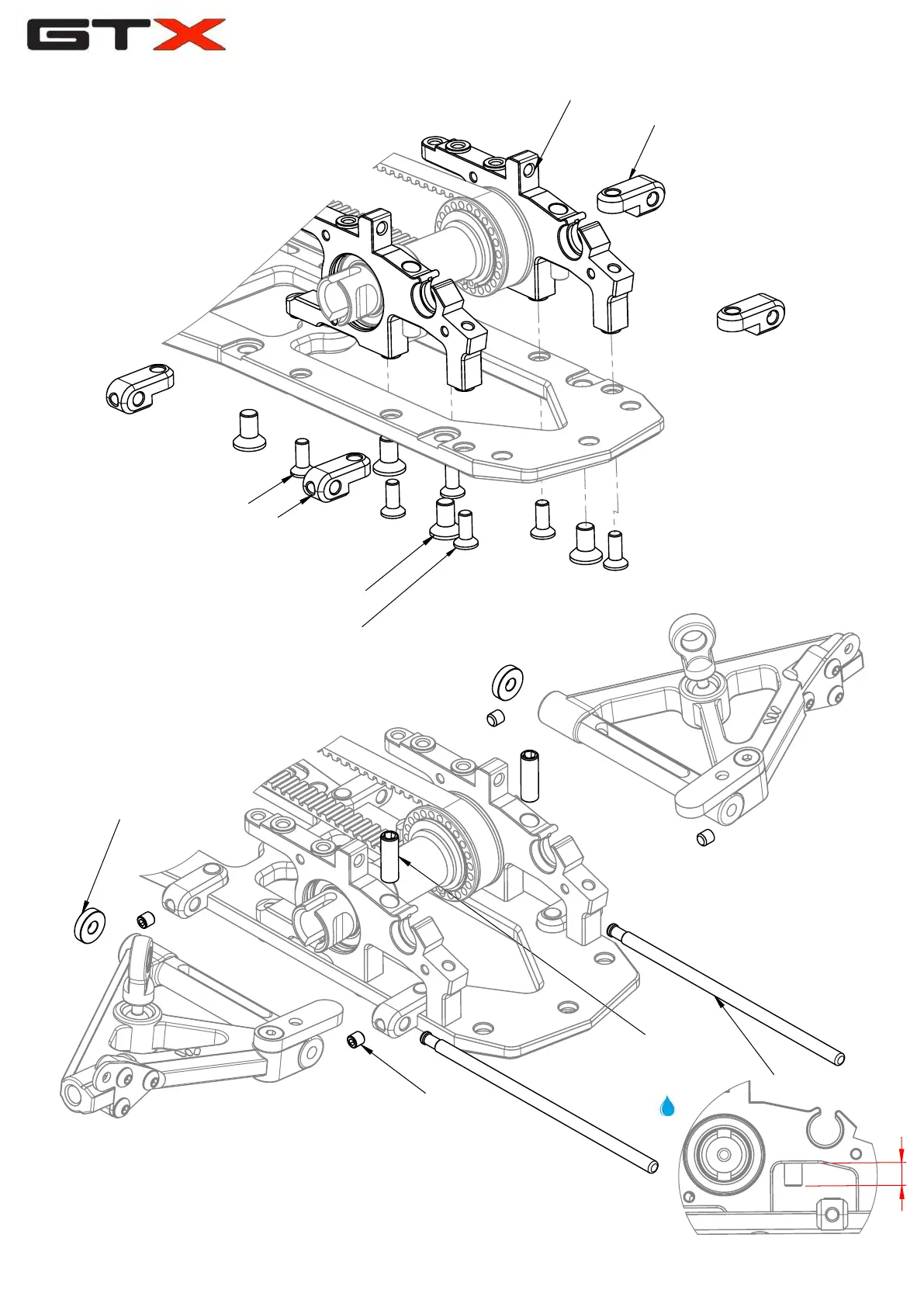 GTX