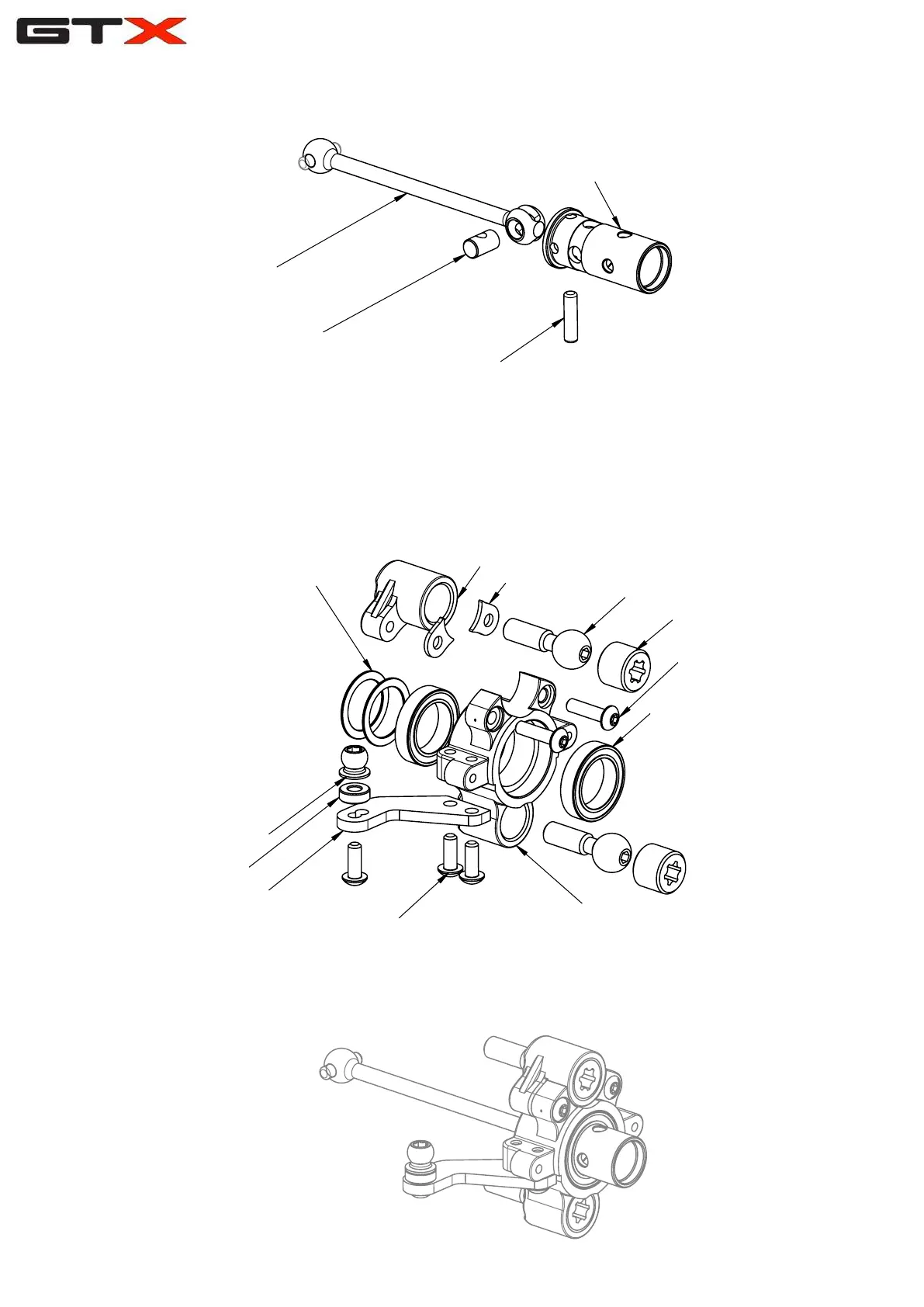 GTX