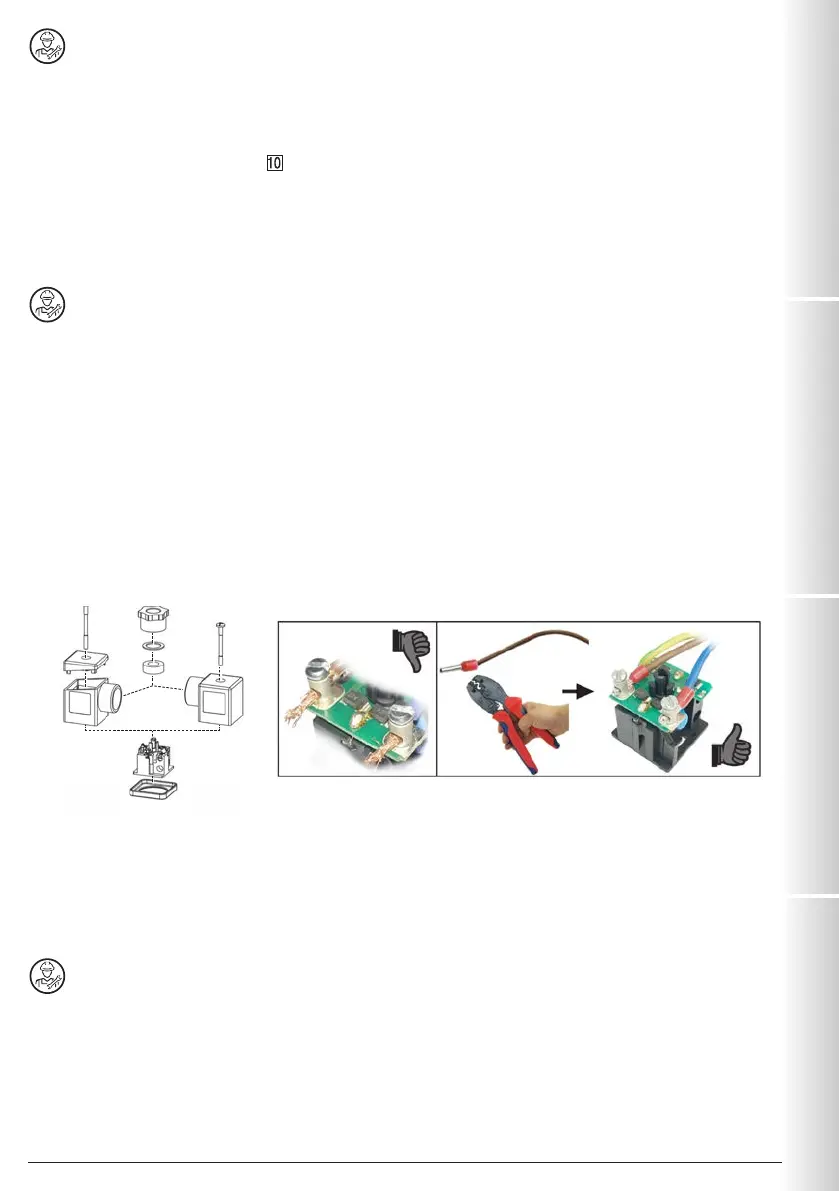 10