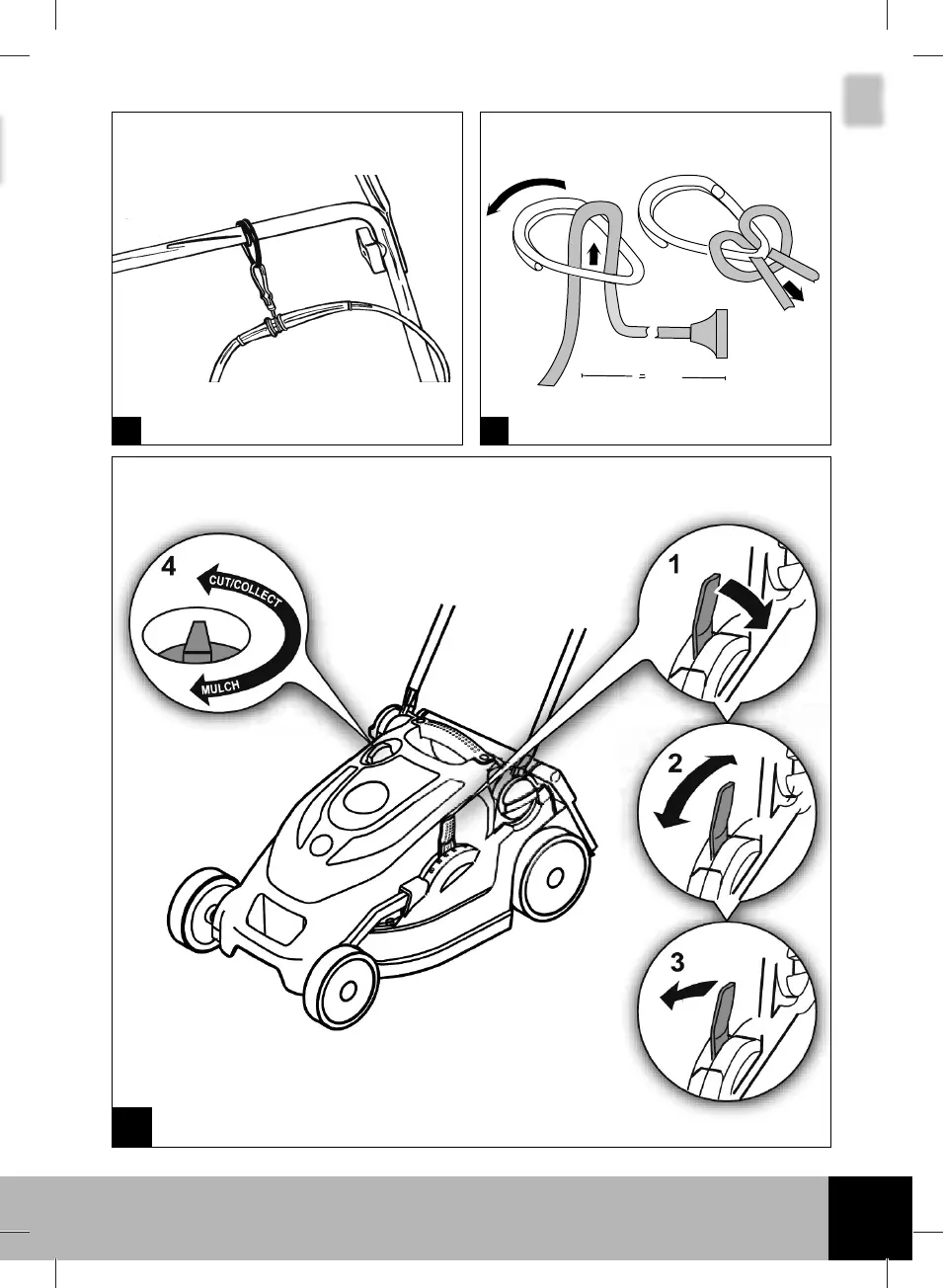 =

4

CUT/COLLECT

MULCH

1

2

3