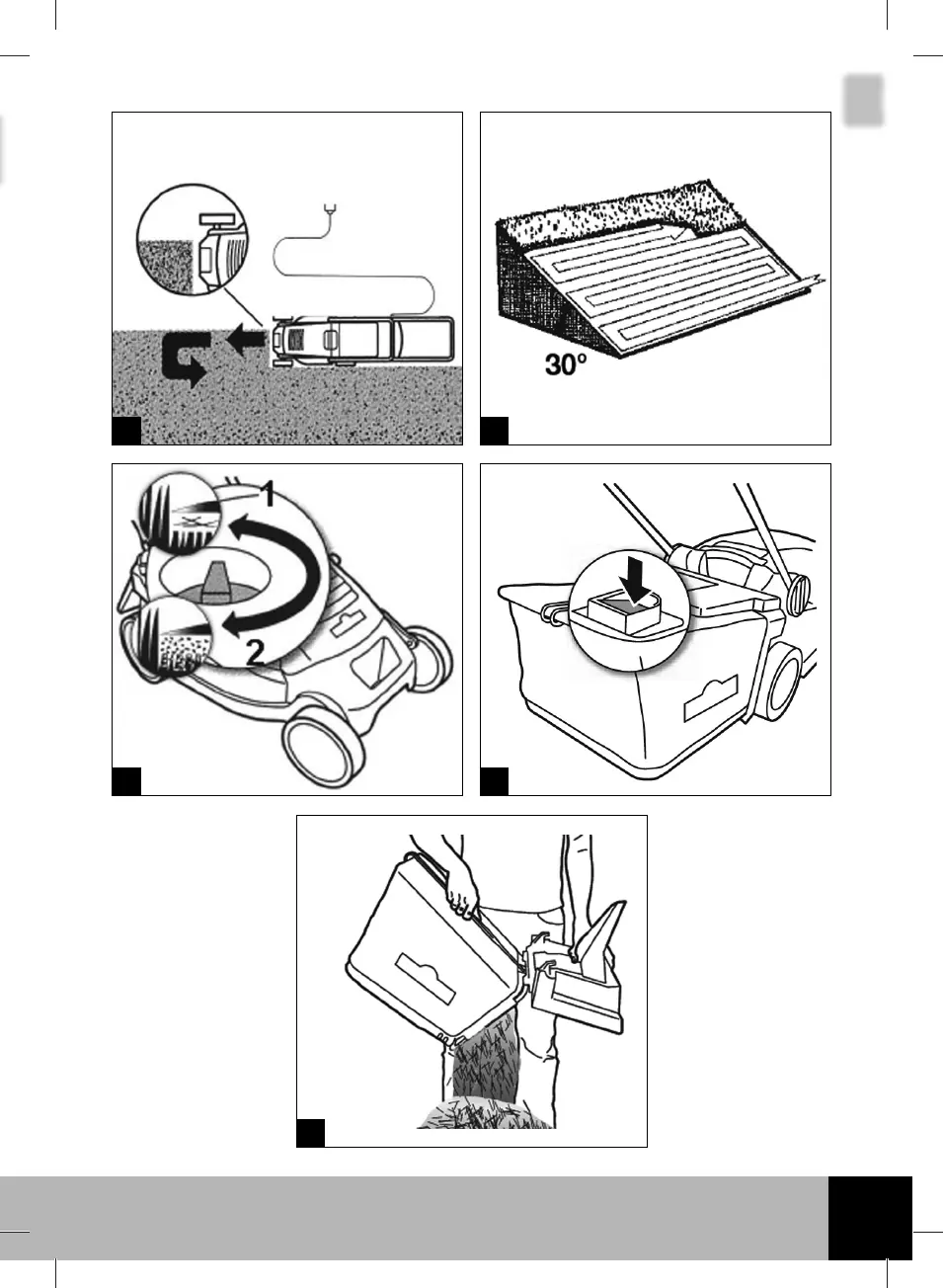 30°

1

2