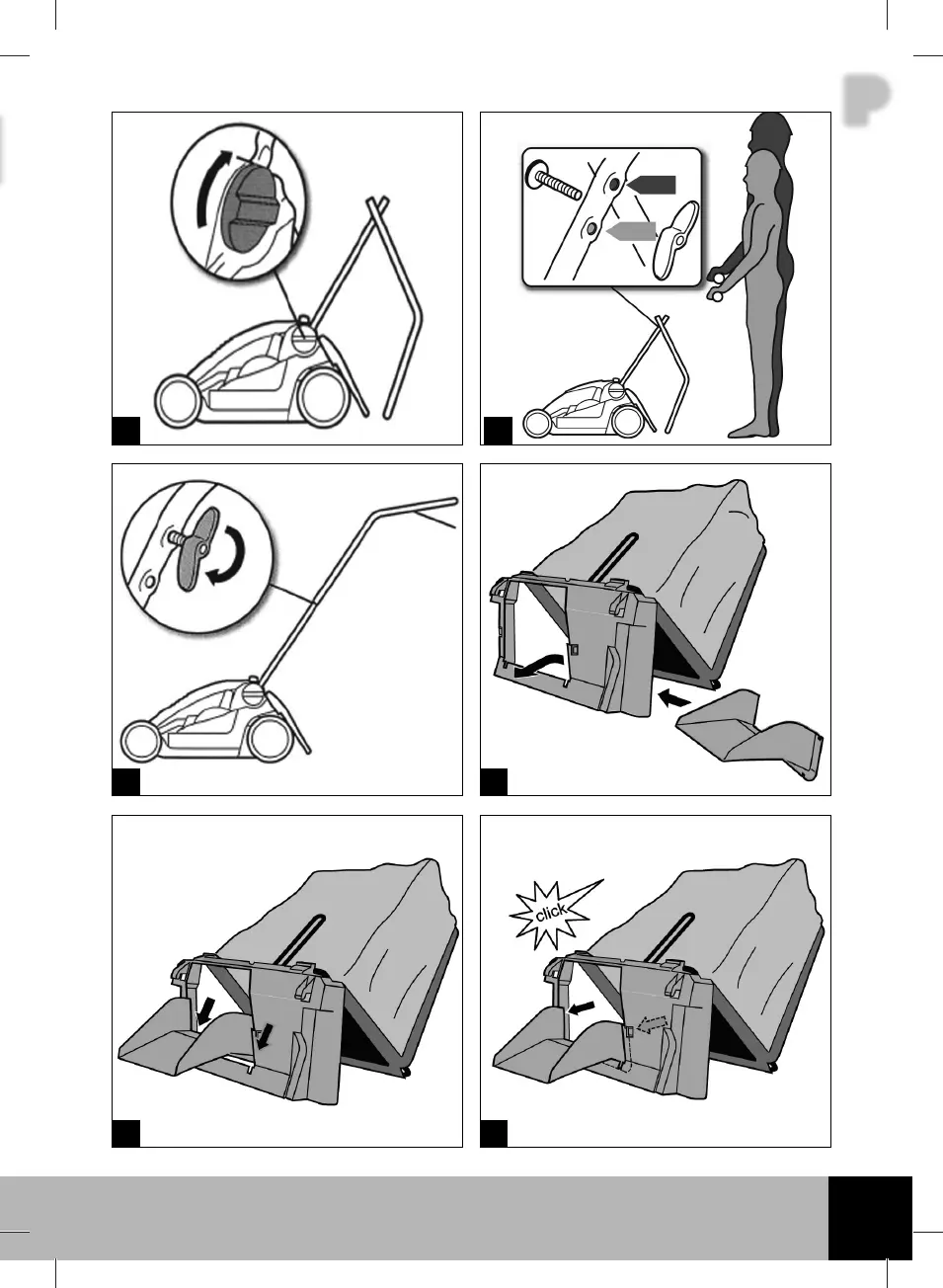 click