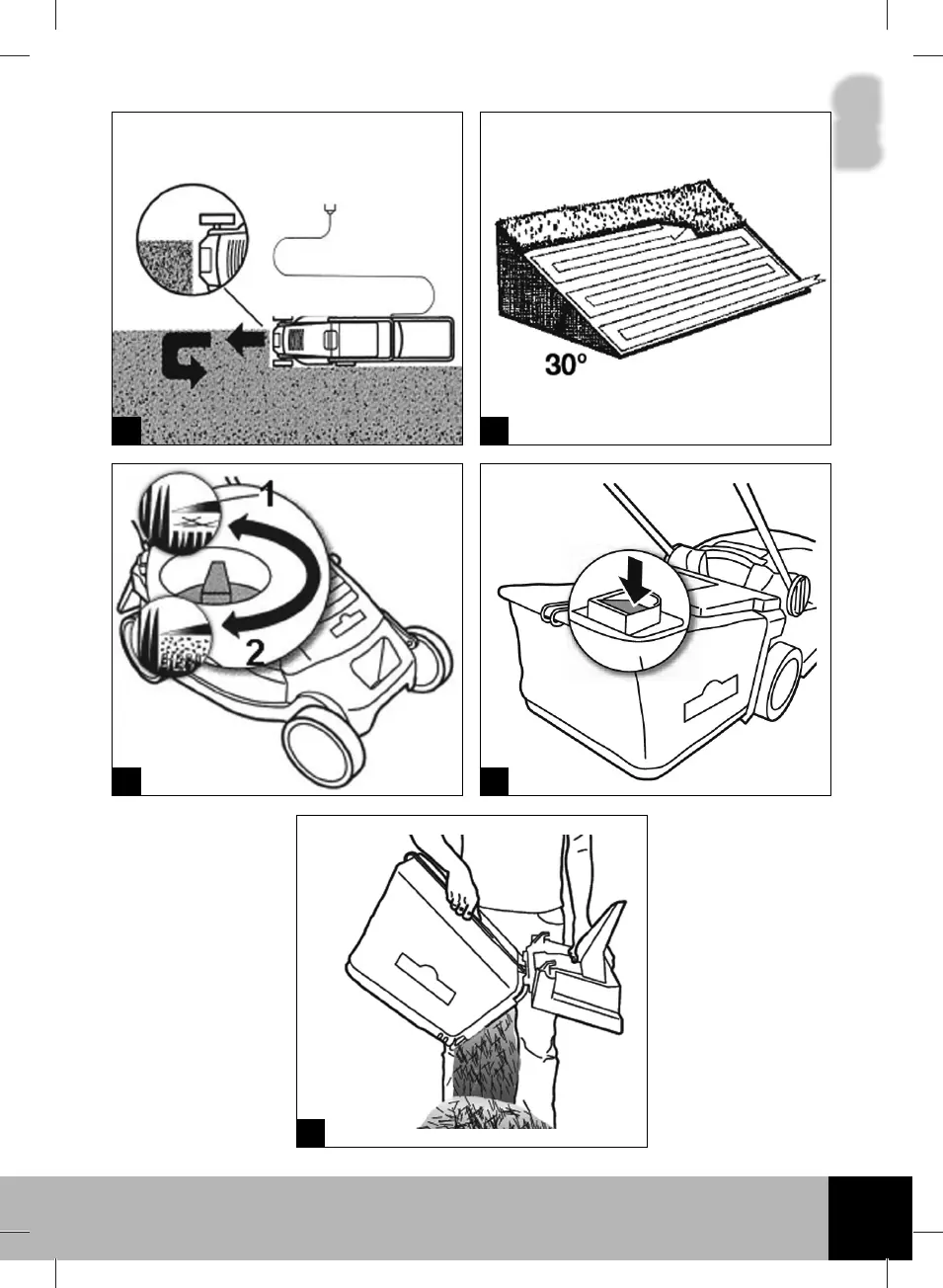 30°

1

2