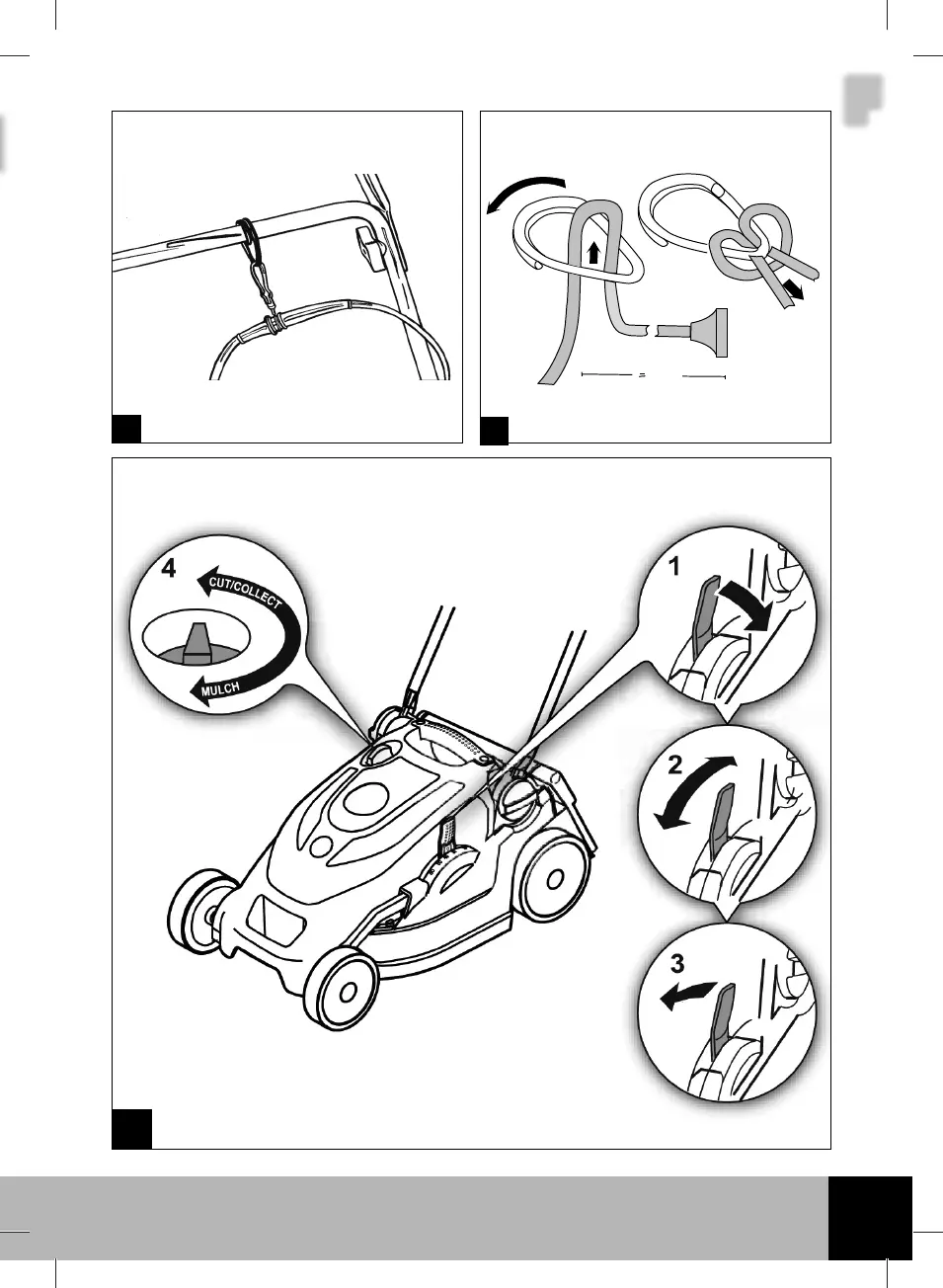 4

CUT/COLLECT

MULCH

1

2

3