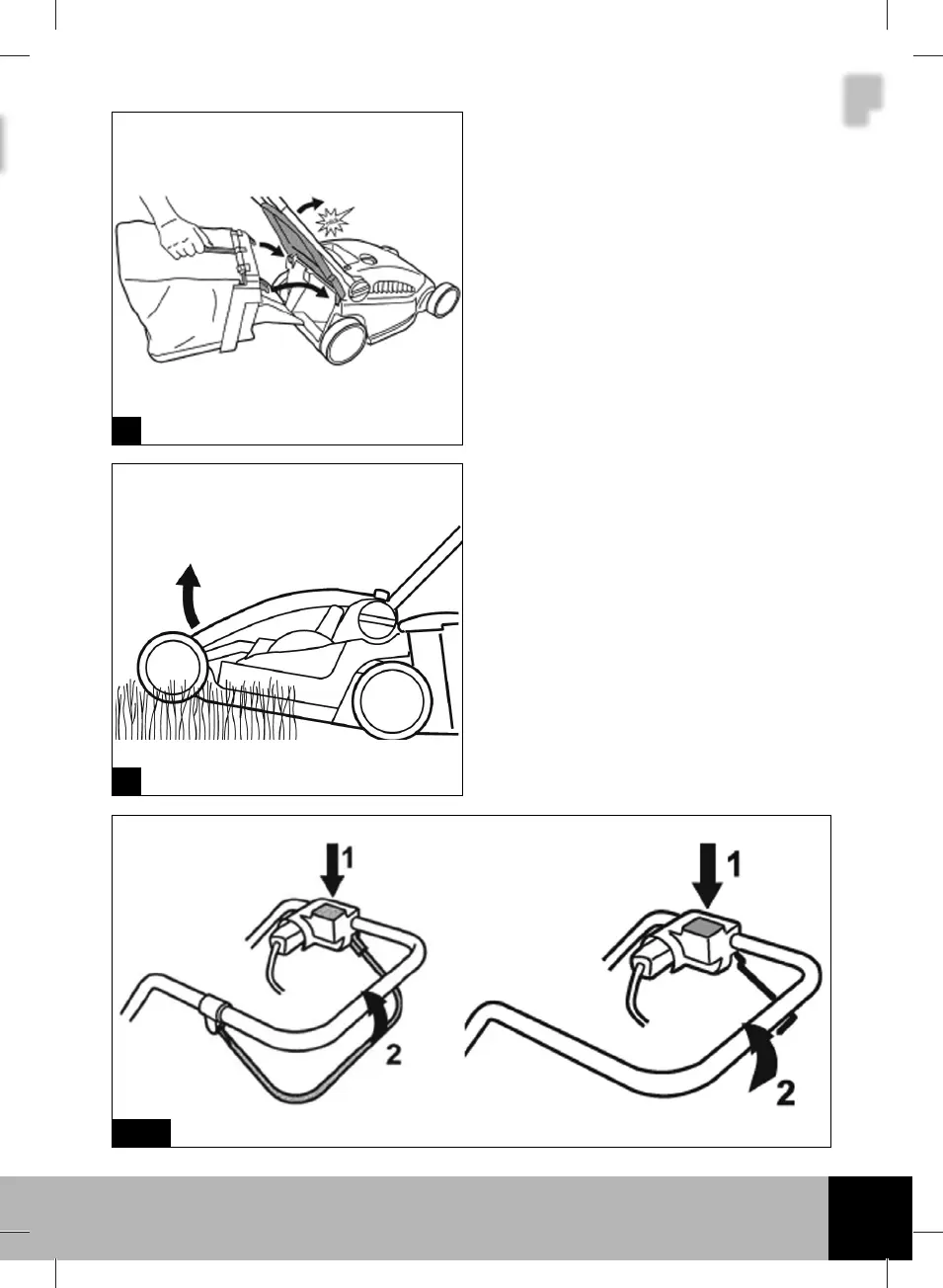 1

2

1

2