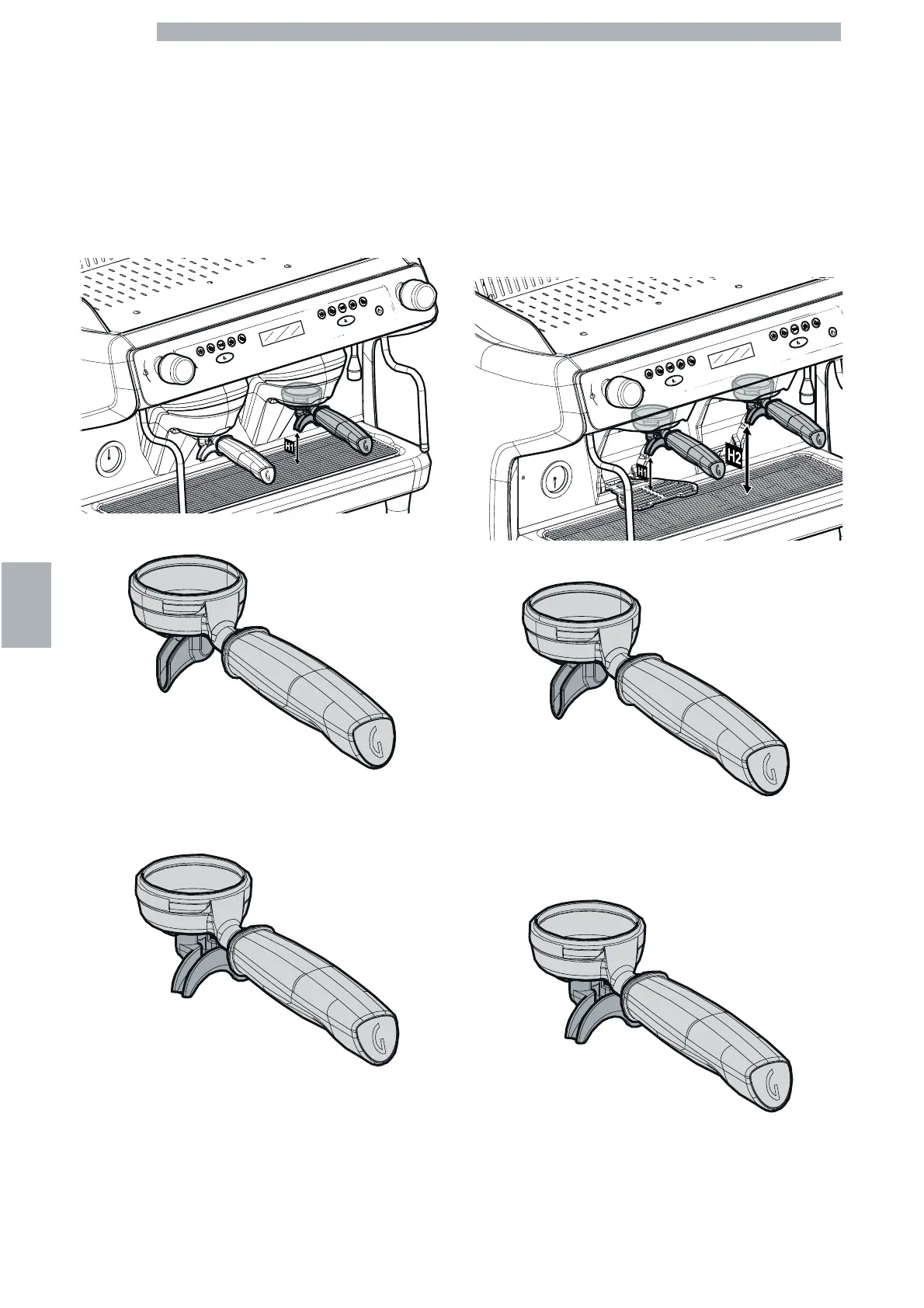 H1

H1
H2