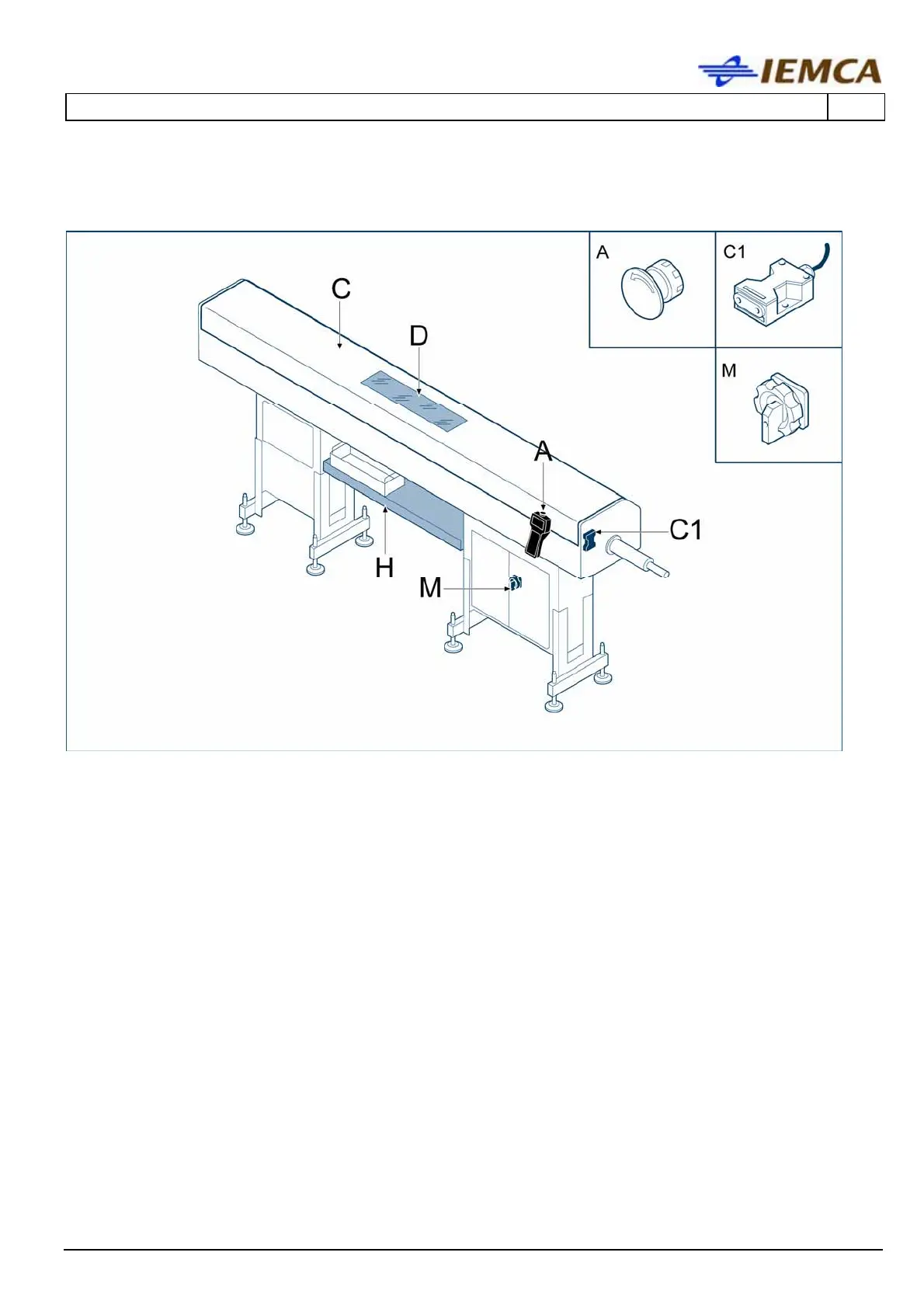 IEMCA

A

C1

M

C

D

A

C1

H

M