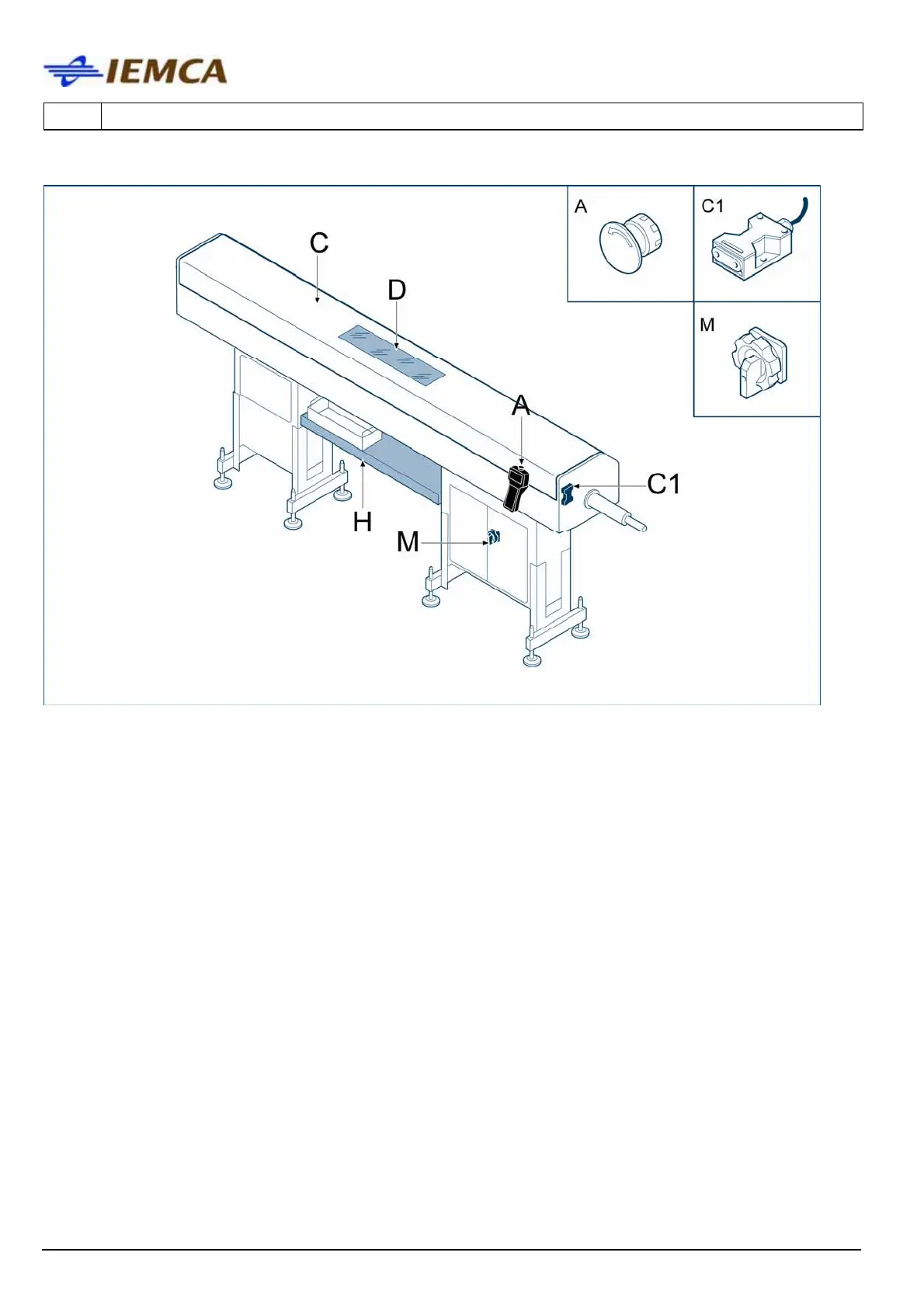 IEMCA

A

C1

M

C

D

A

C1

H

M