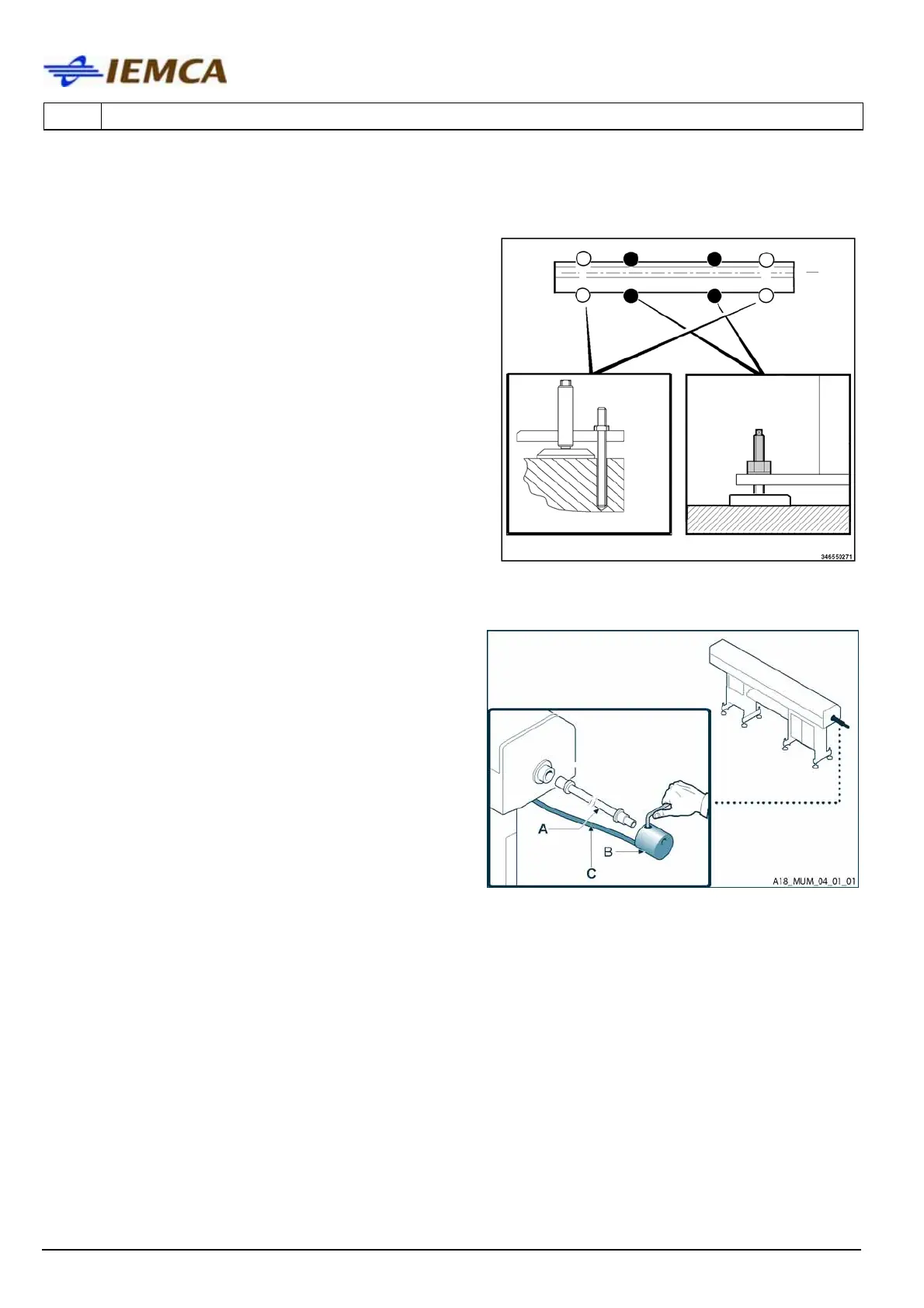 IEMCA

346550271

A

B

C

A18_MUM_04_01_01