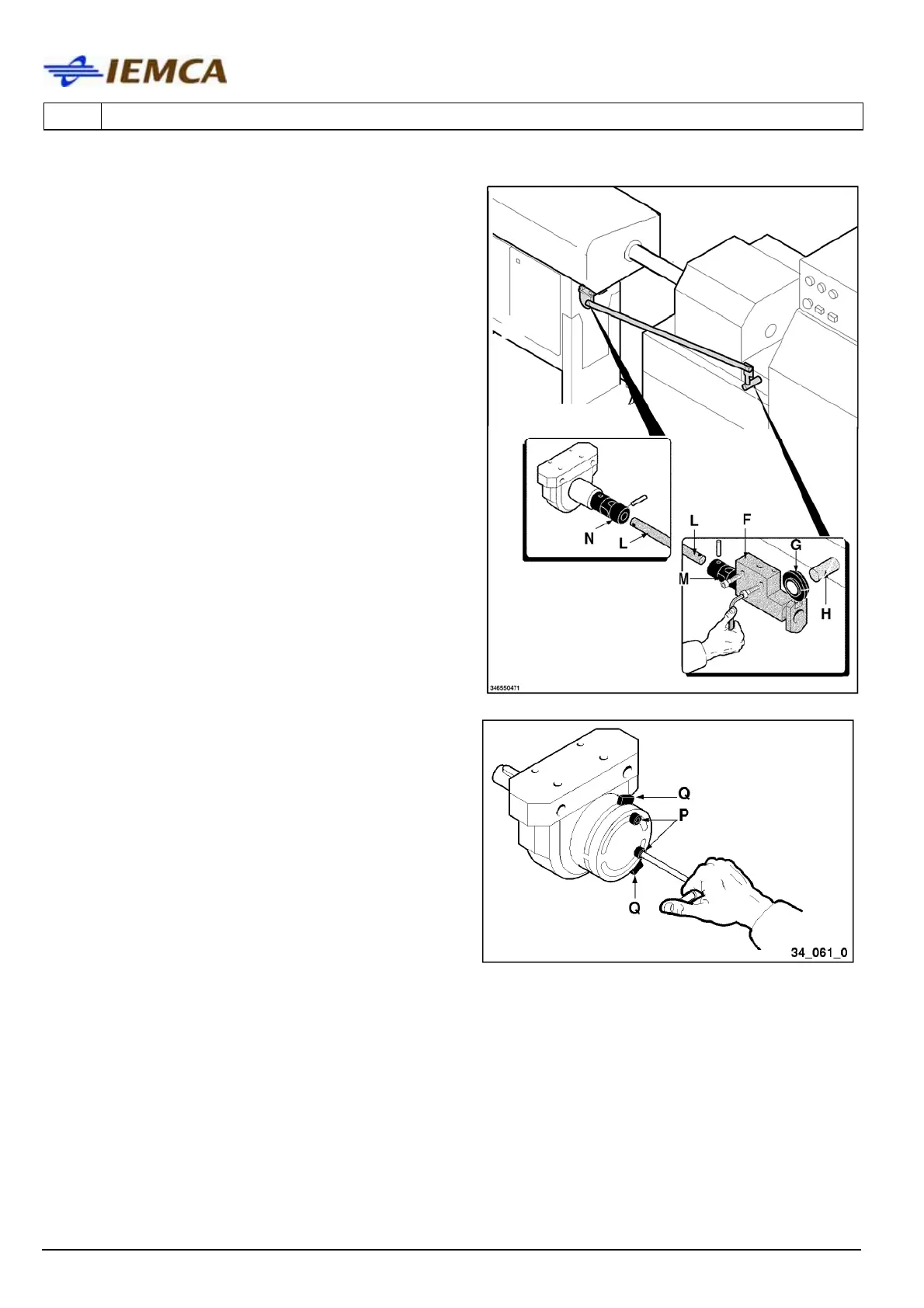 IEMCA

N
L
L
F
G
M
H
346550471

Q
P
Q
34_061_0