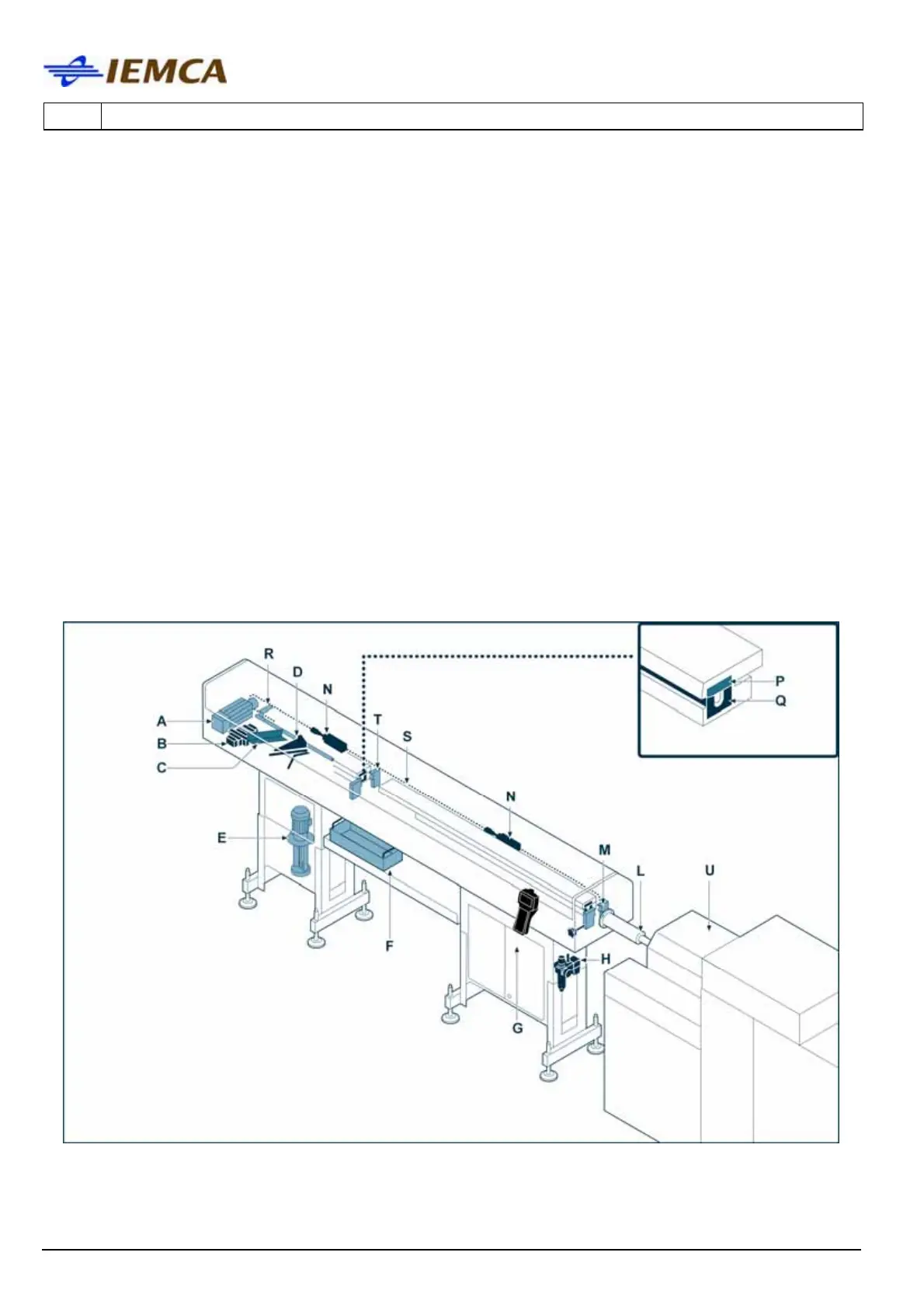 IEMCA

R
D
N
A
B
C
T
S
N
E
F
M
L
U
H
G
P
Q