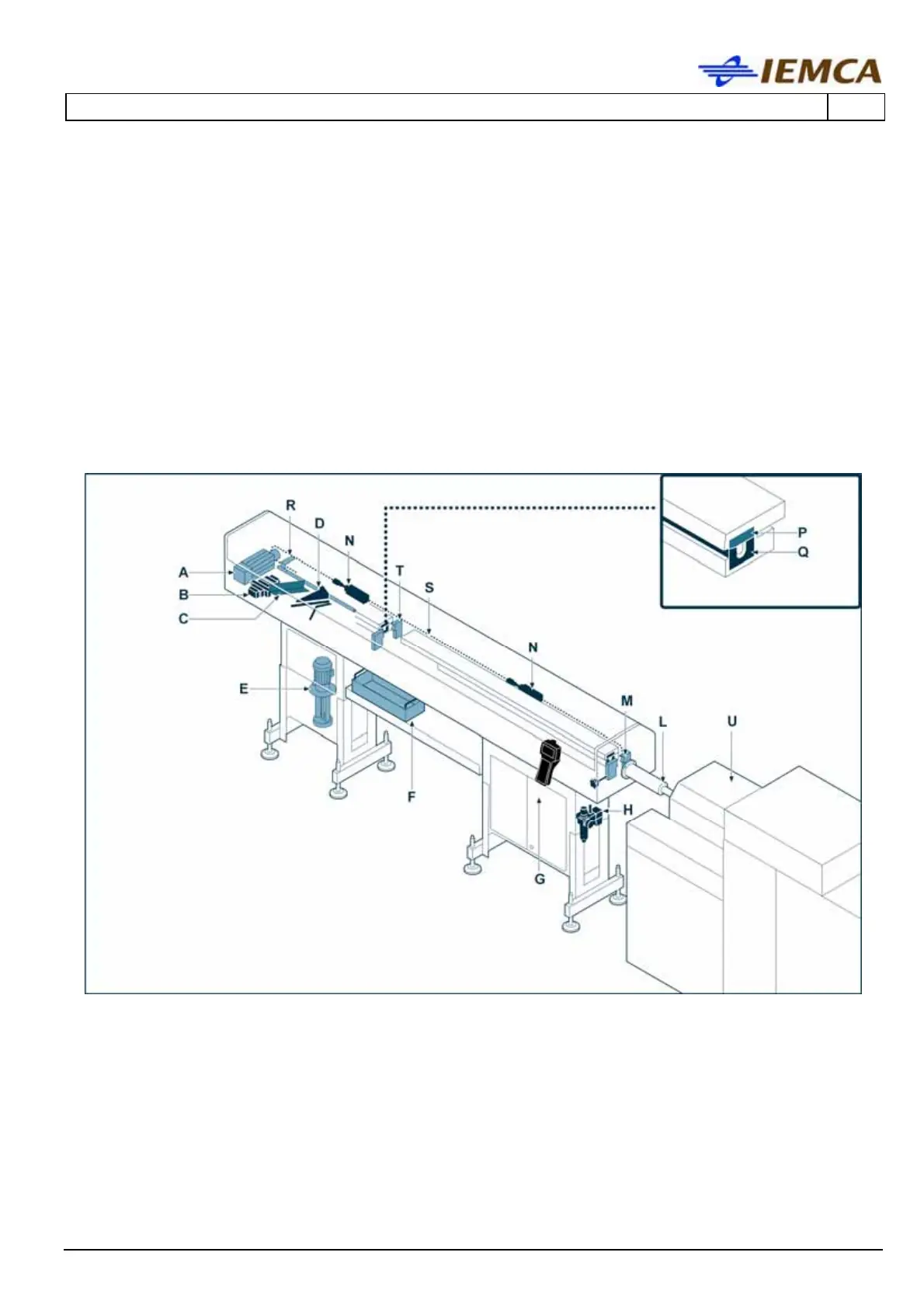 IEMCA

R
D
N
A
B
C
T
S
P
Q
N
E
M
L
U
F
H
G