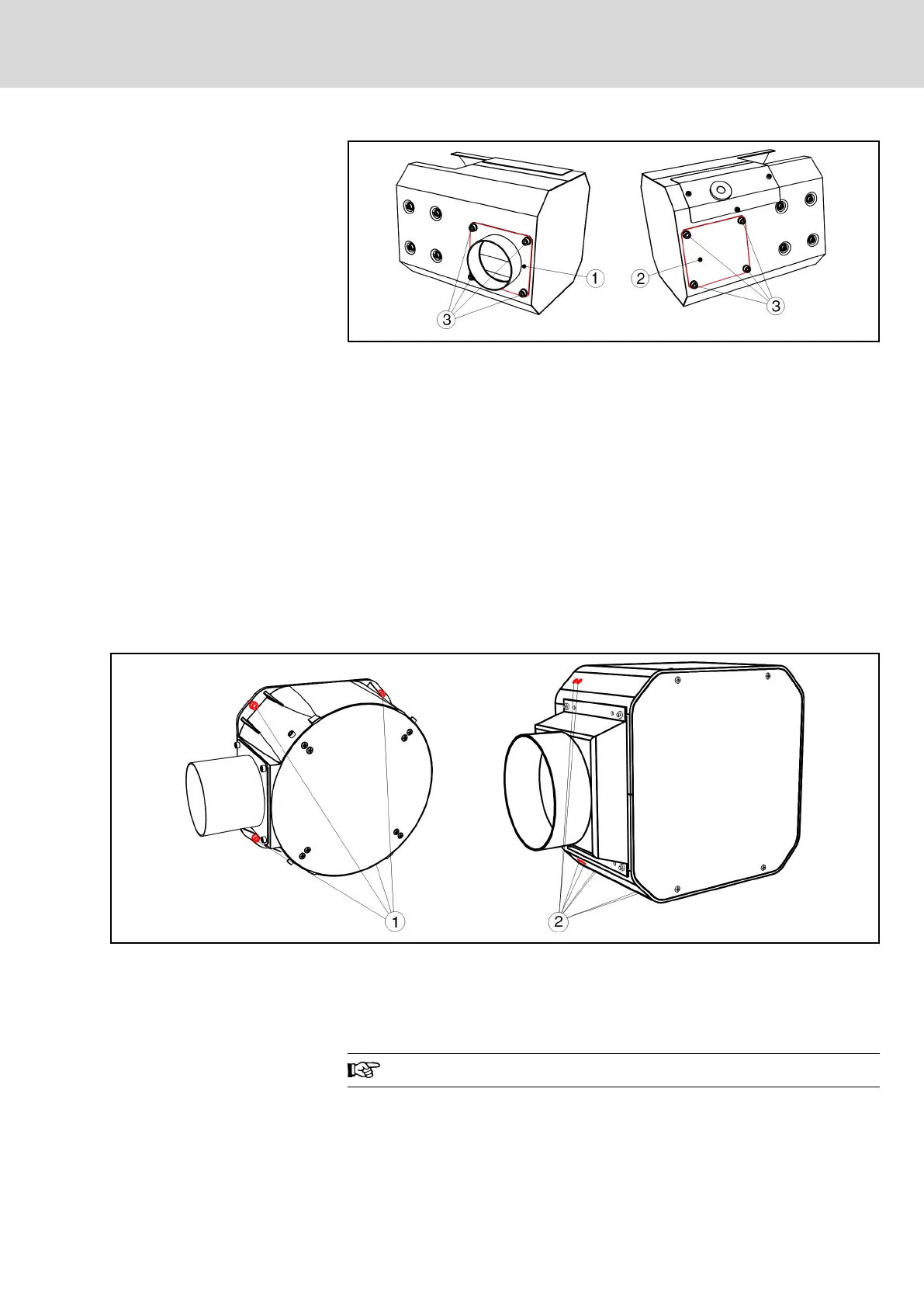 1

2

3

3

1

2