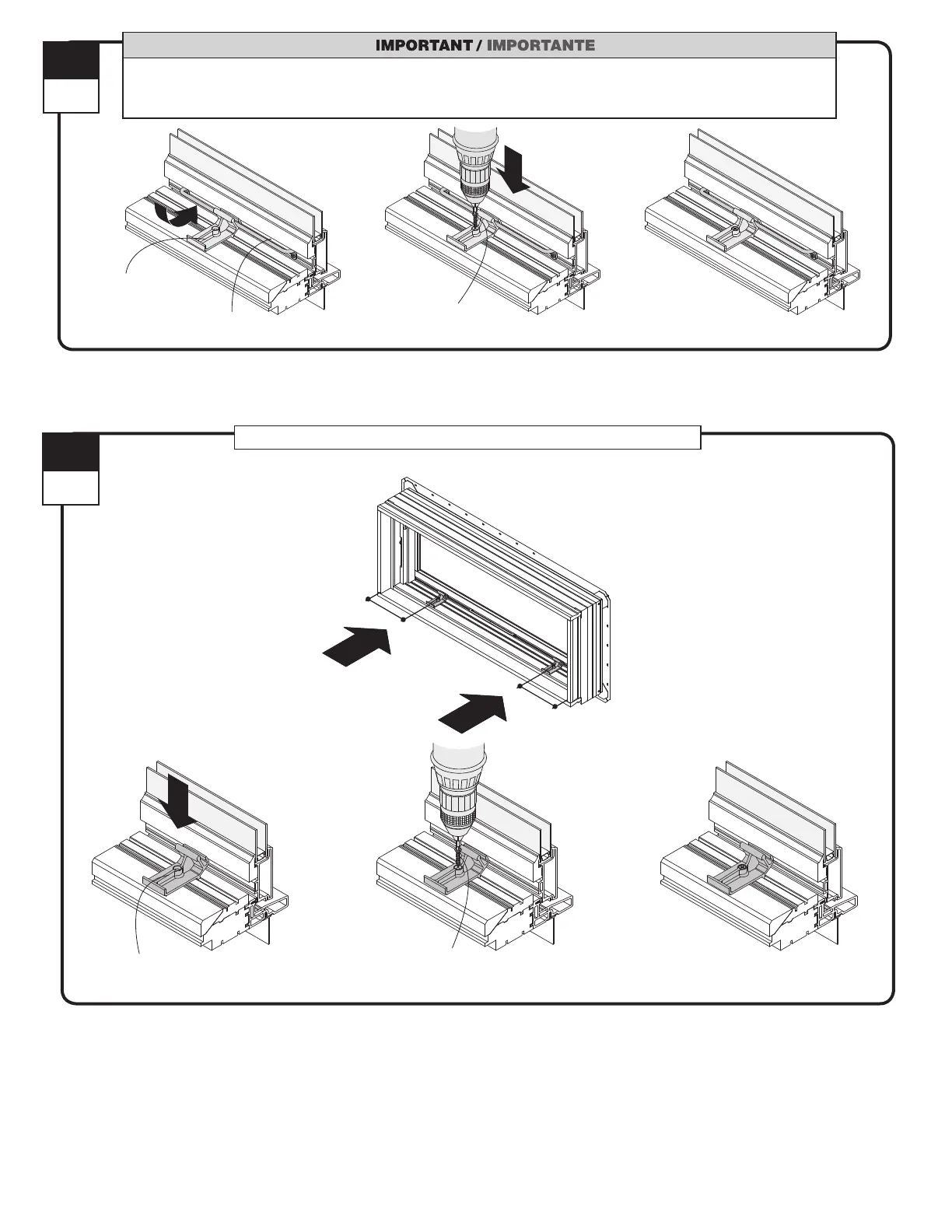 IMPORTANT / IMPORTANTE