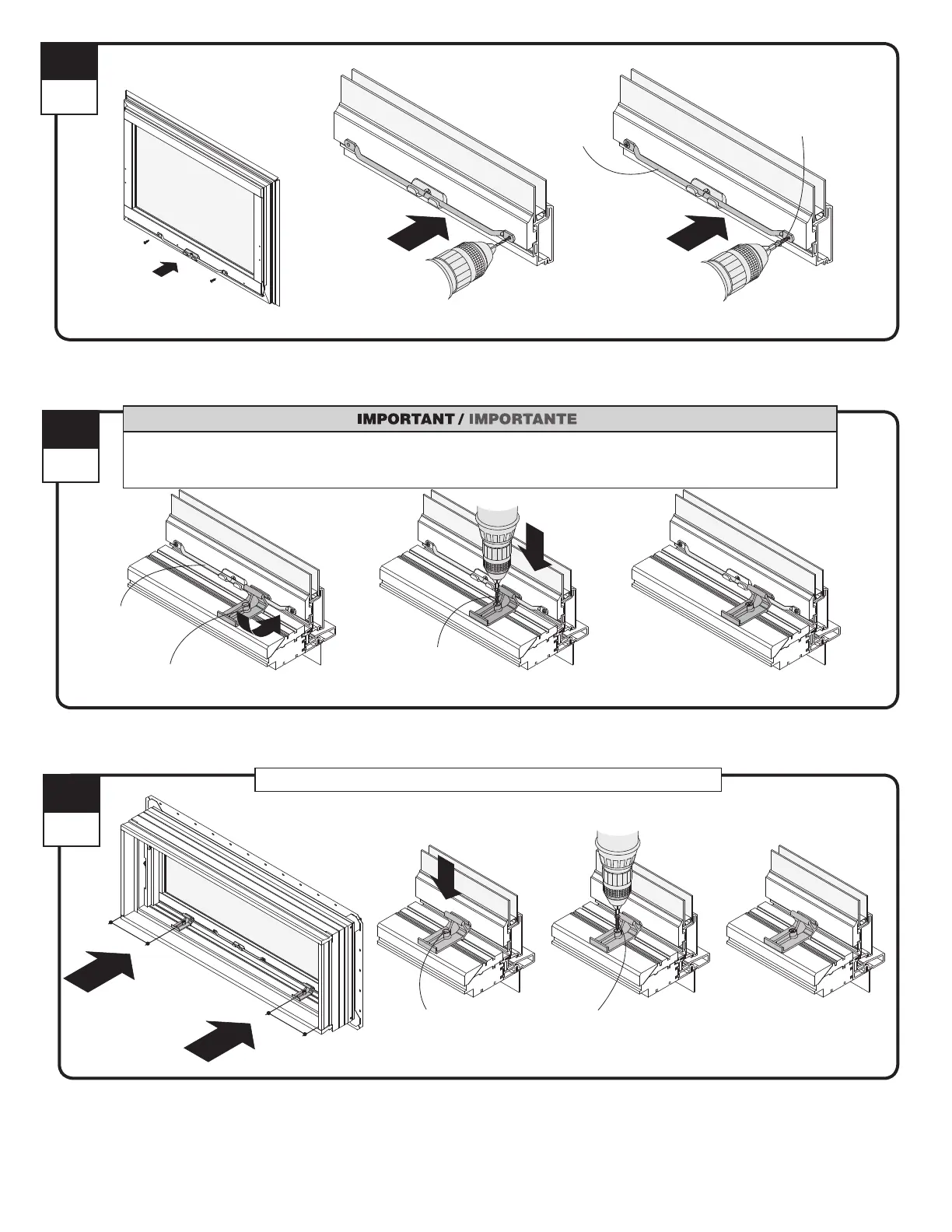 IMPORTANT / IMPORTANTE