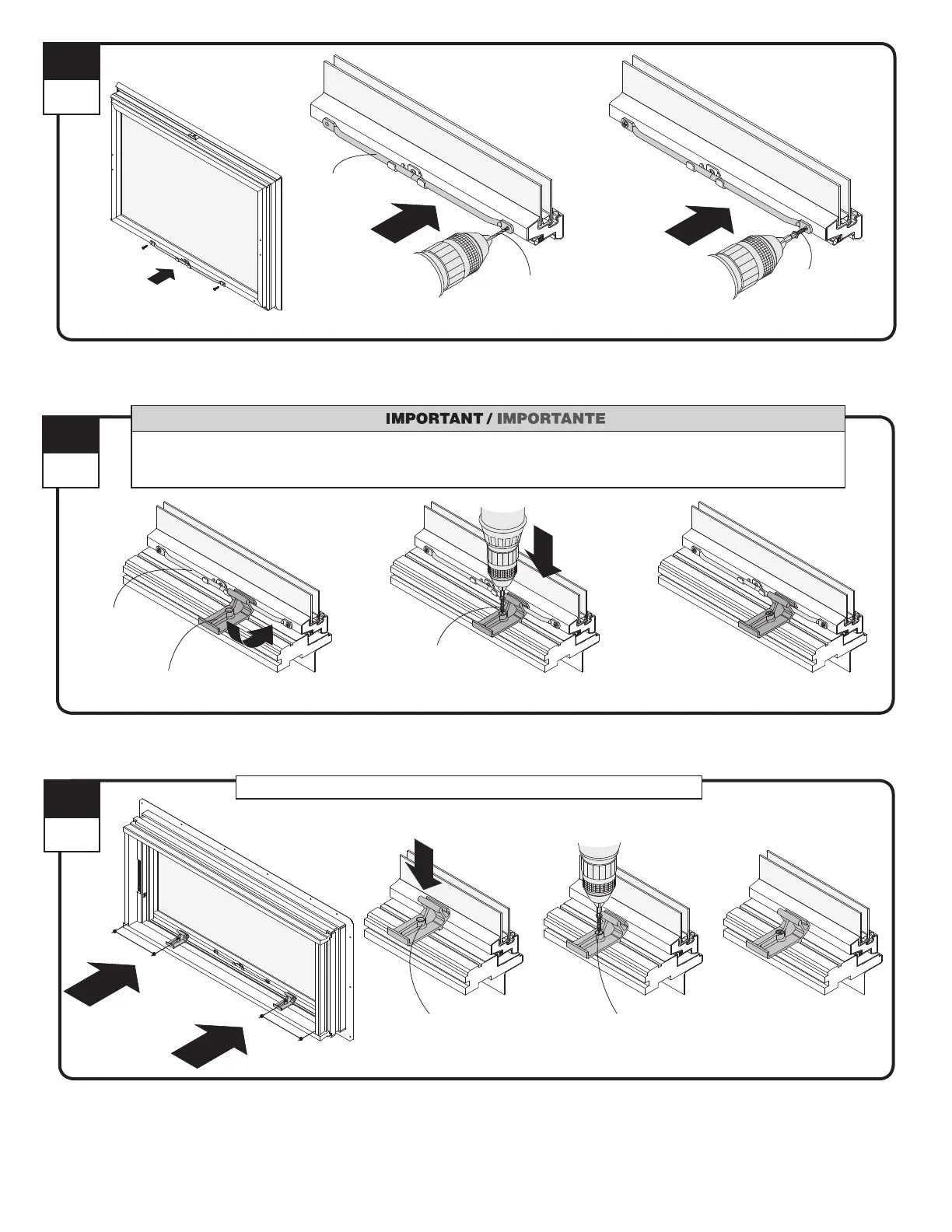 IMPORTANT / IMPORTANTE