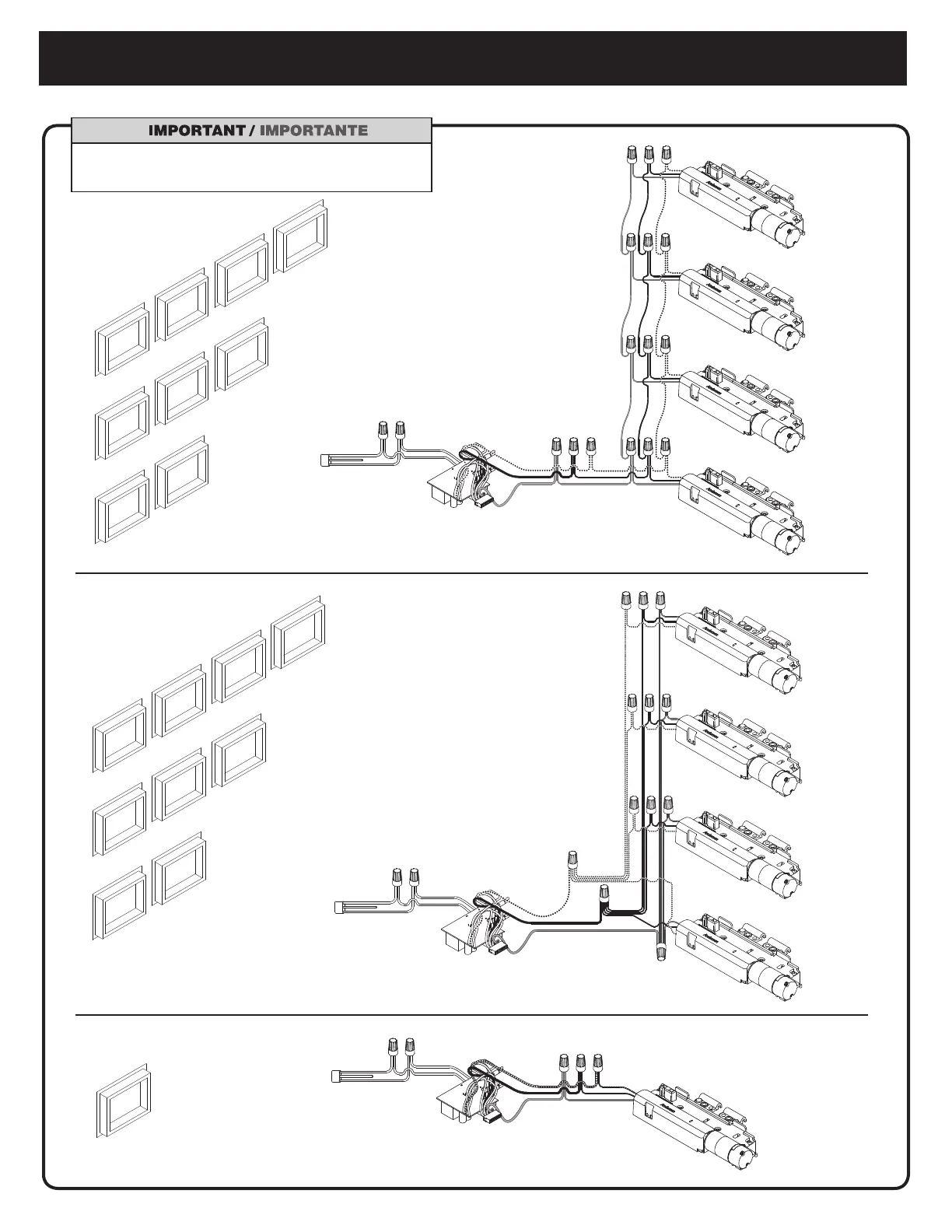 IMPORTANT / IMPORTANTE