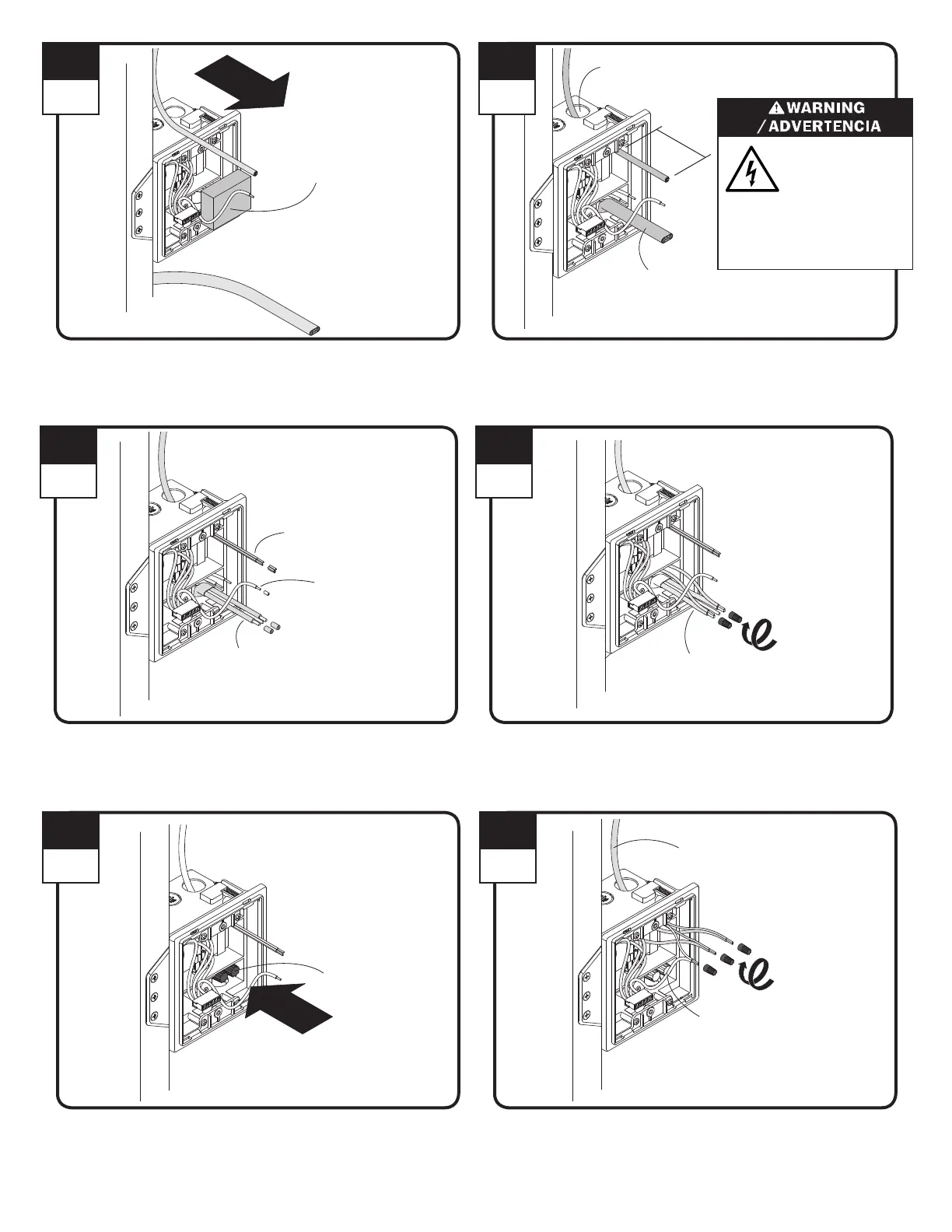 WARNING
/ ADVERTENCIA