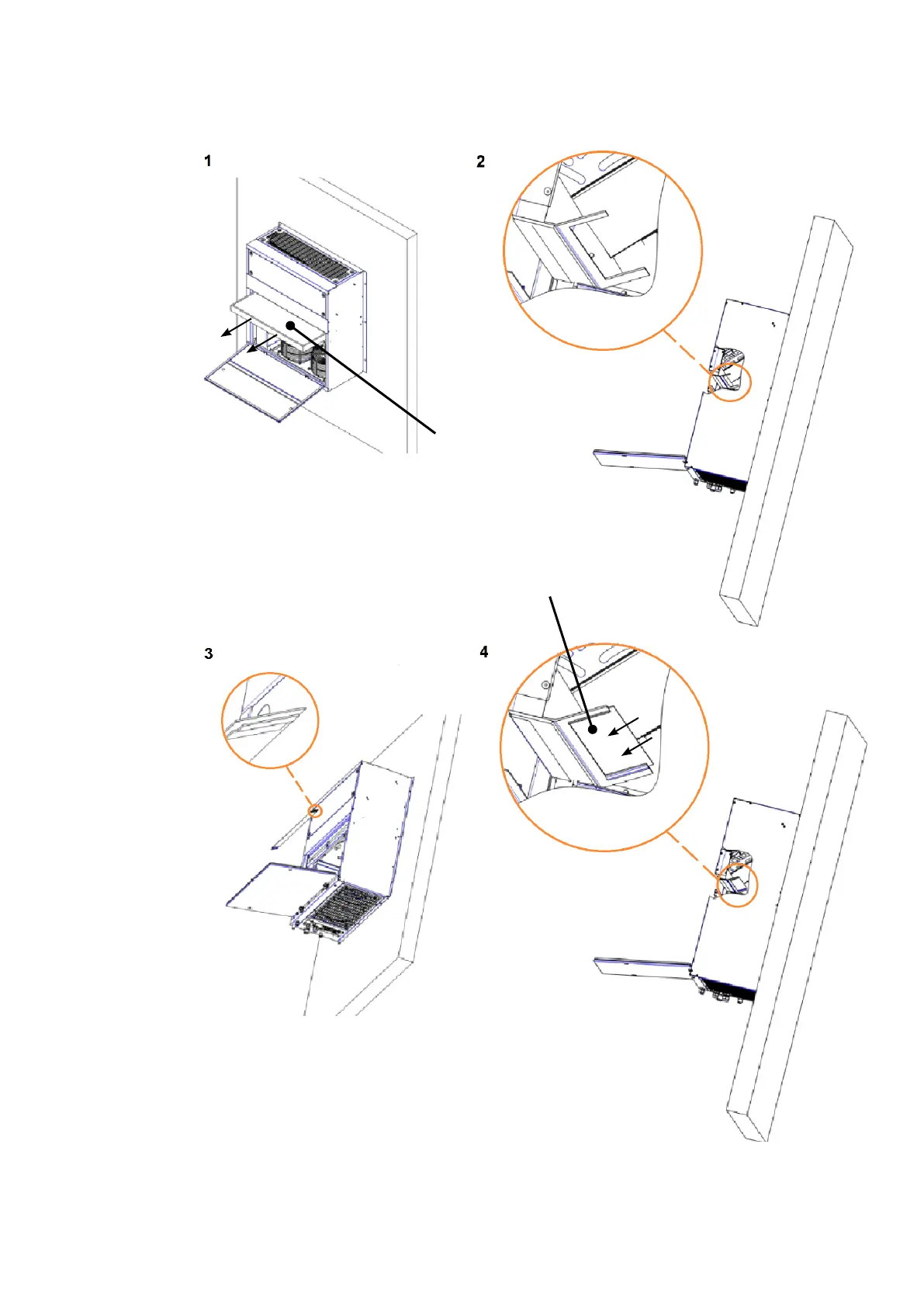 1

2

3

4