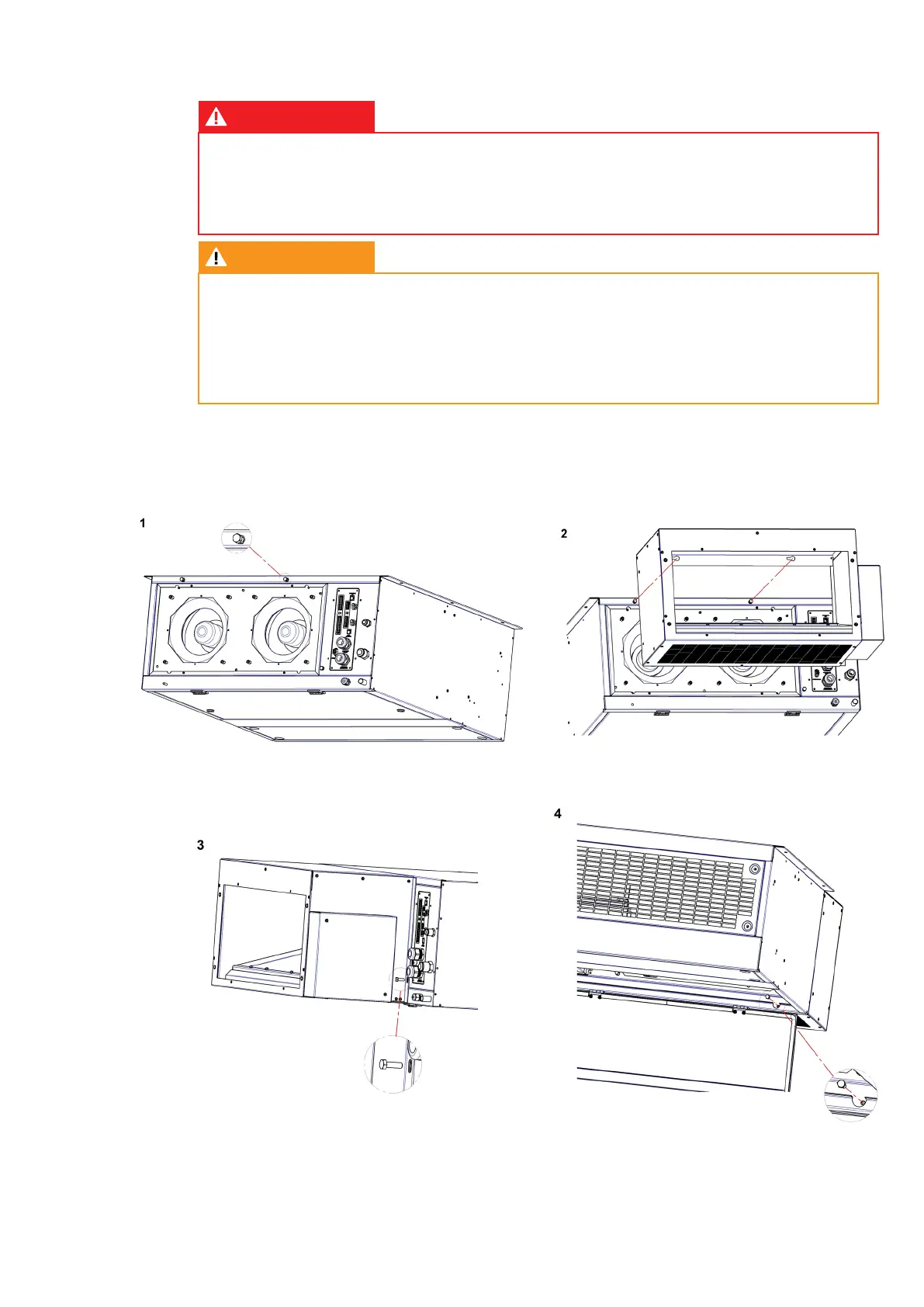 1

2

3

4