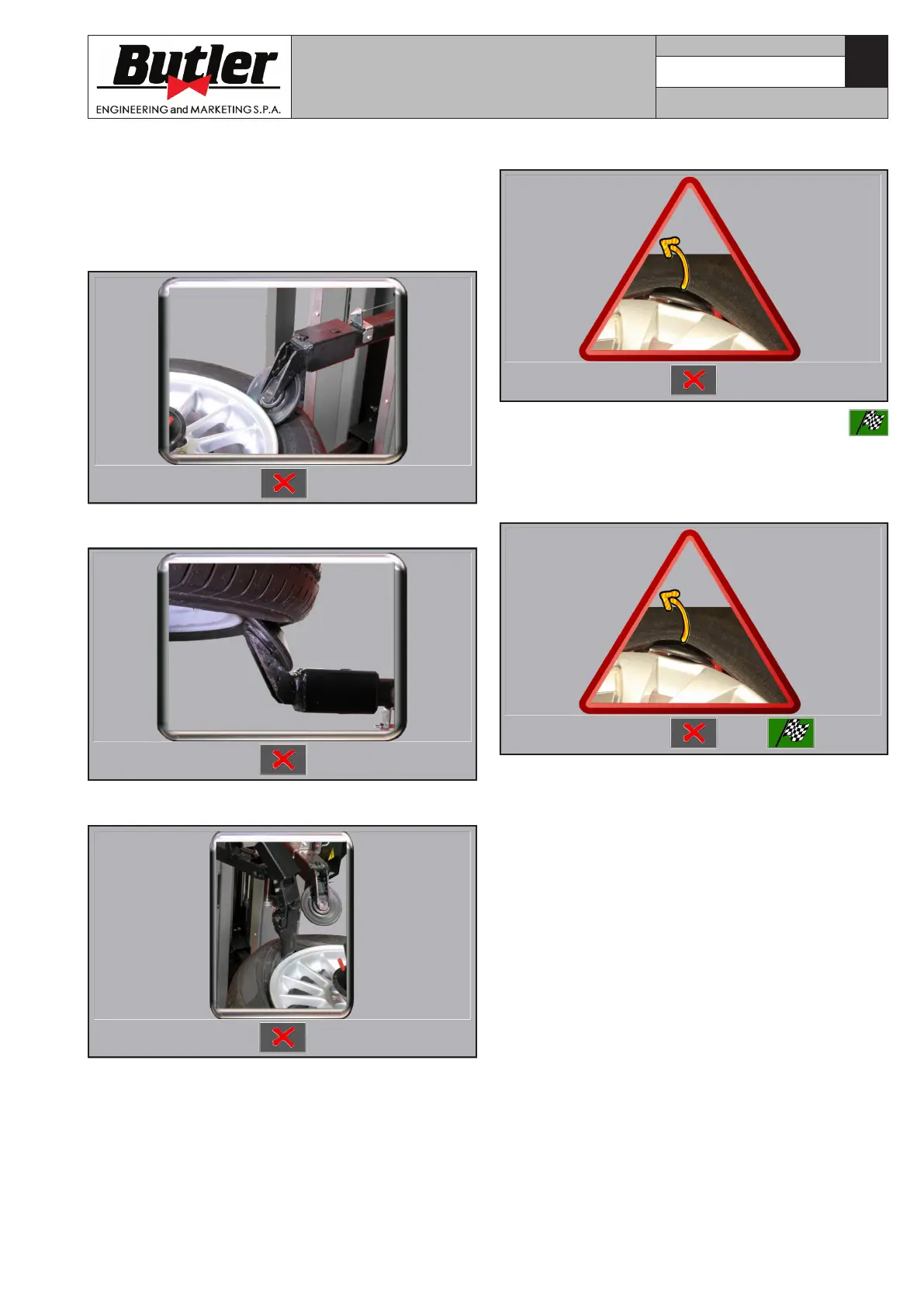 Butler
ENGINEERING and MARKETING S.P.A.