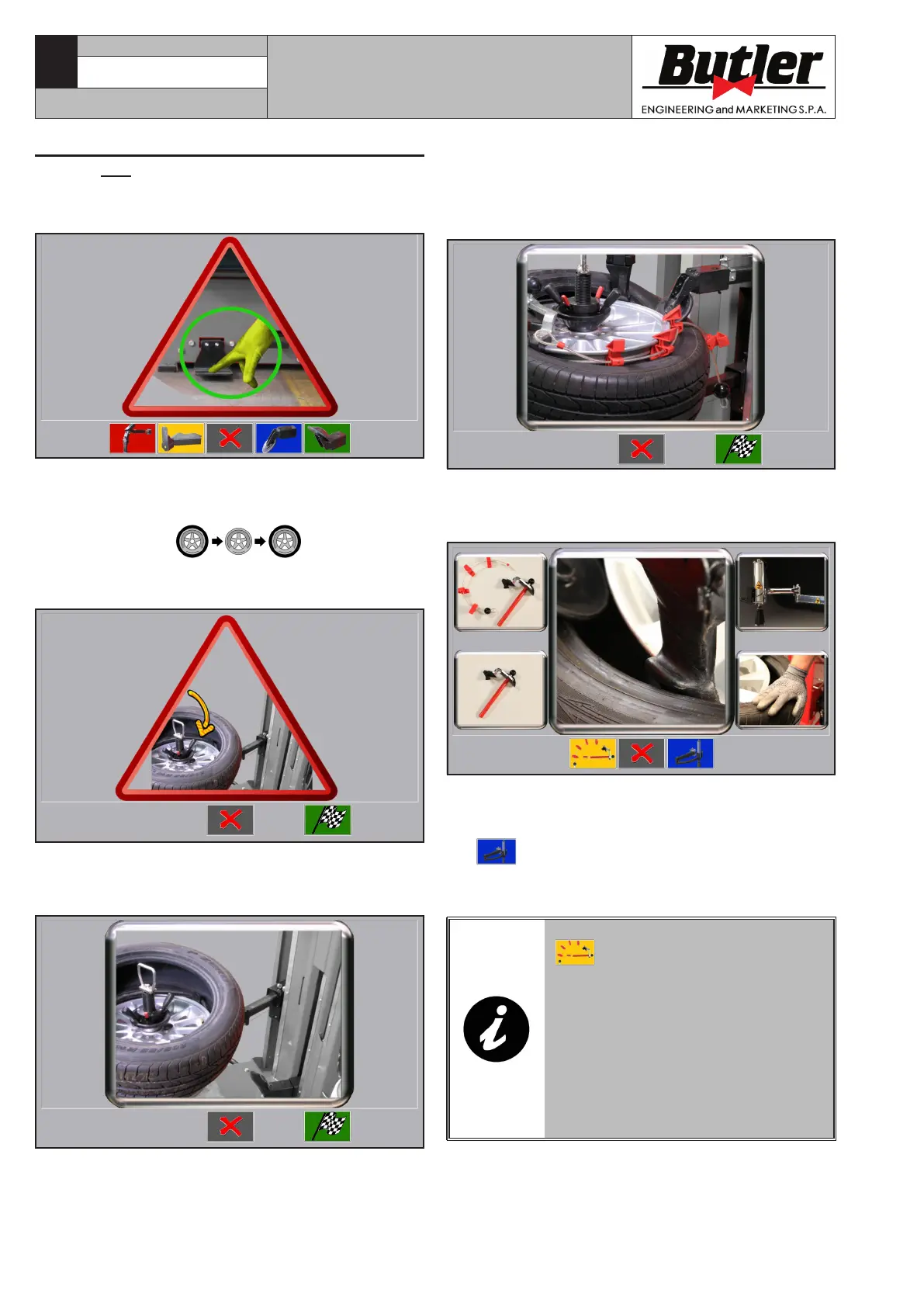 Butler
ENGINEERING and MARKETING S.P.A.