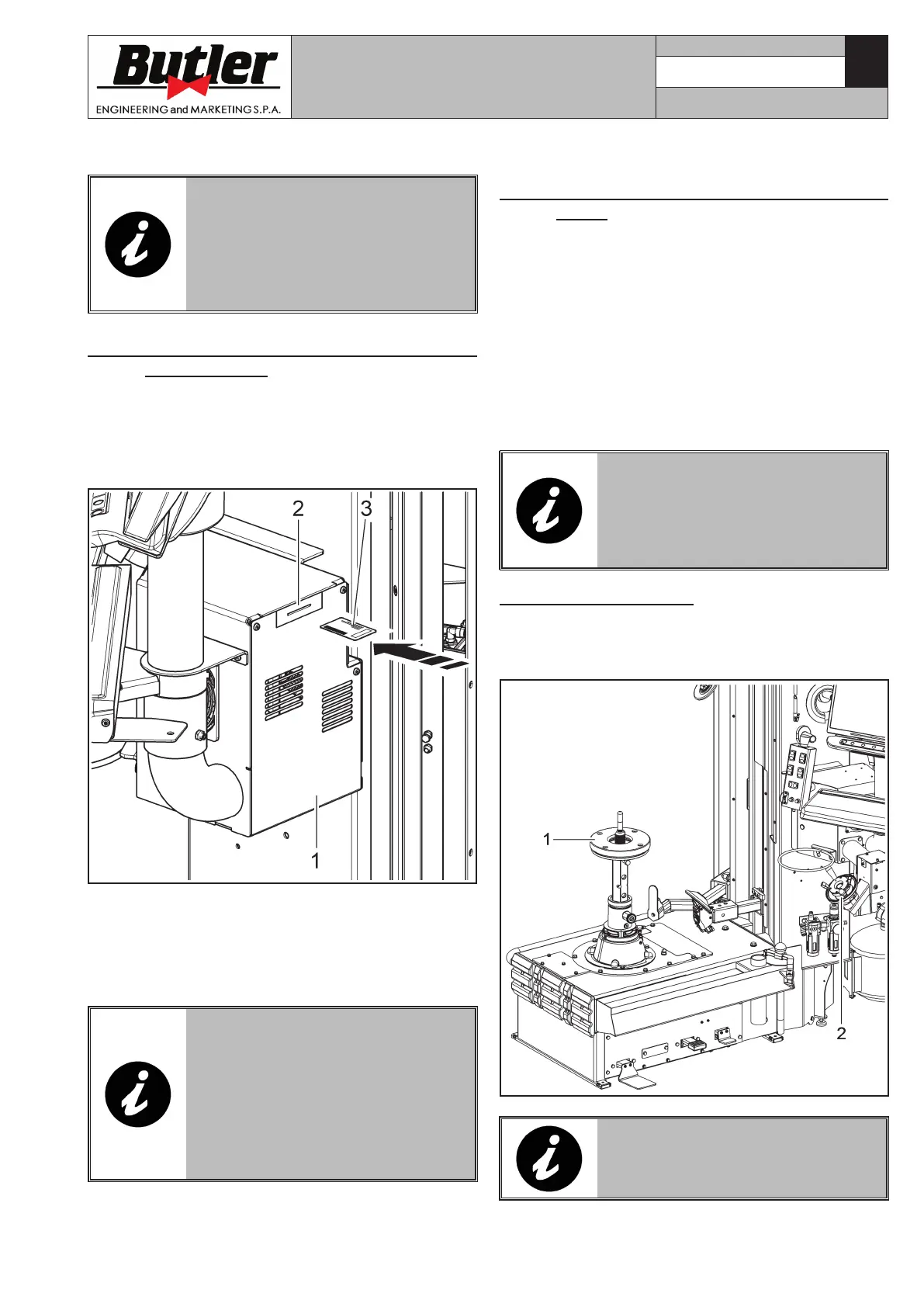 Butler

ENGINEERING and MARKETING S.P.A.

2

3

1

1

2