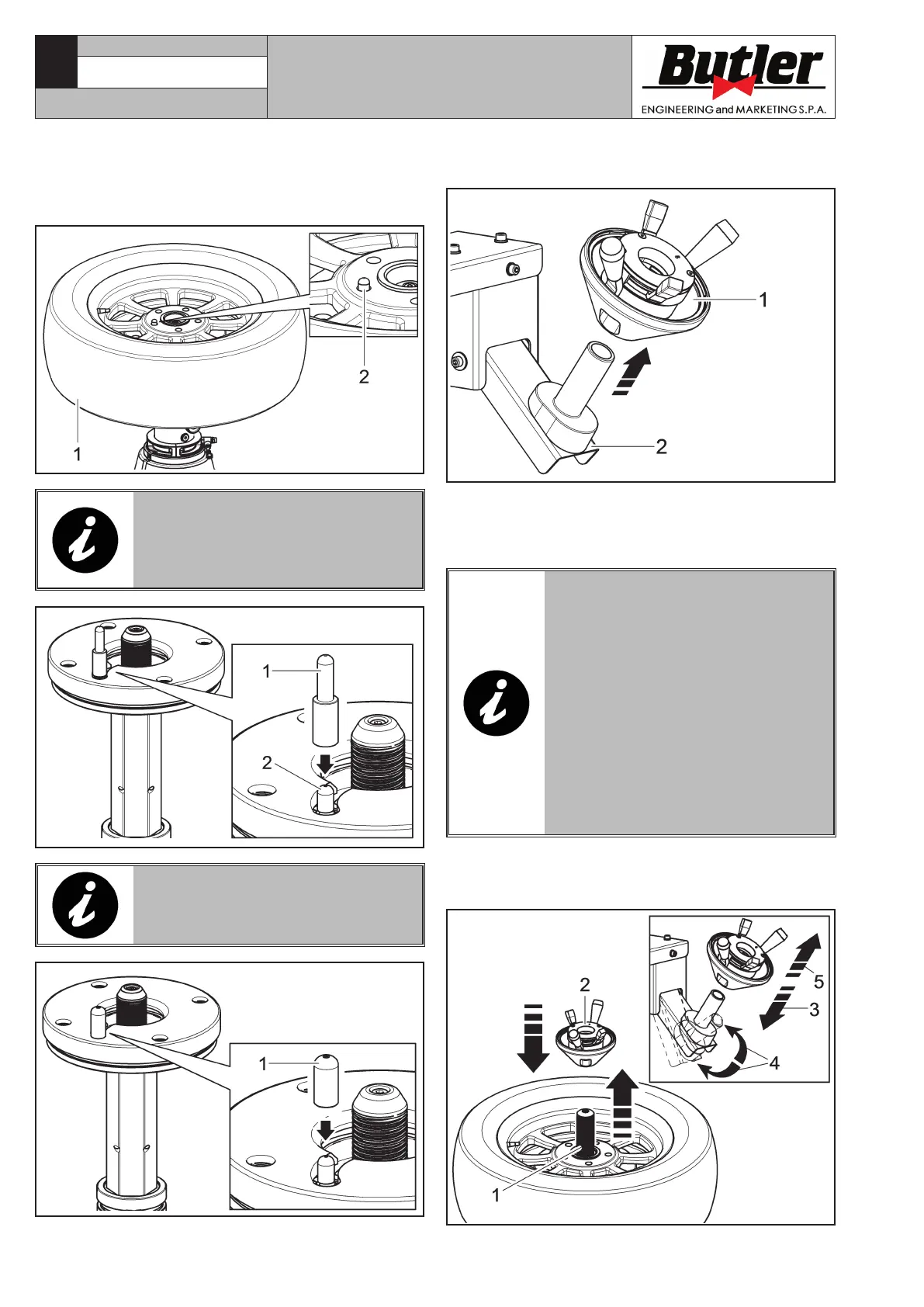 Butler
ENGINEERING and MARKETING S.P.A.

2
1

1
2

1
2

1

2
5
3
4
1