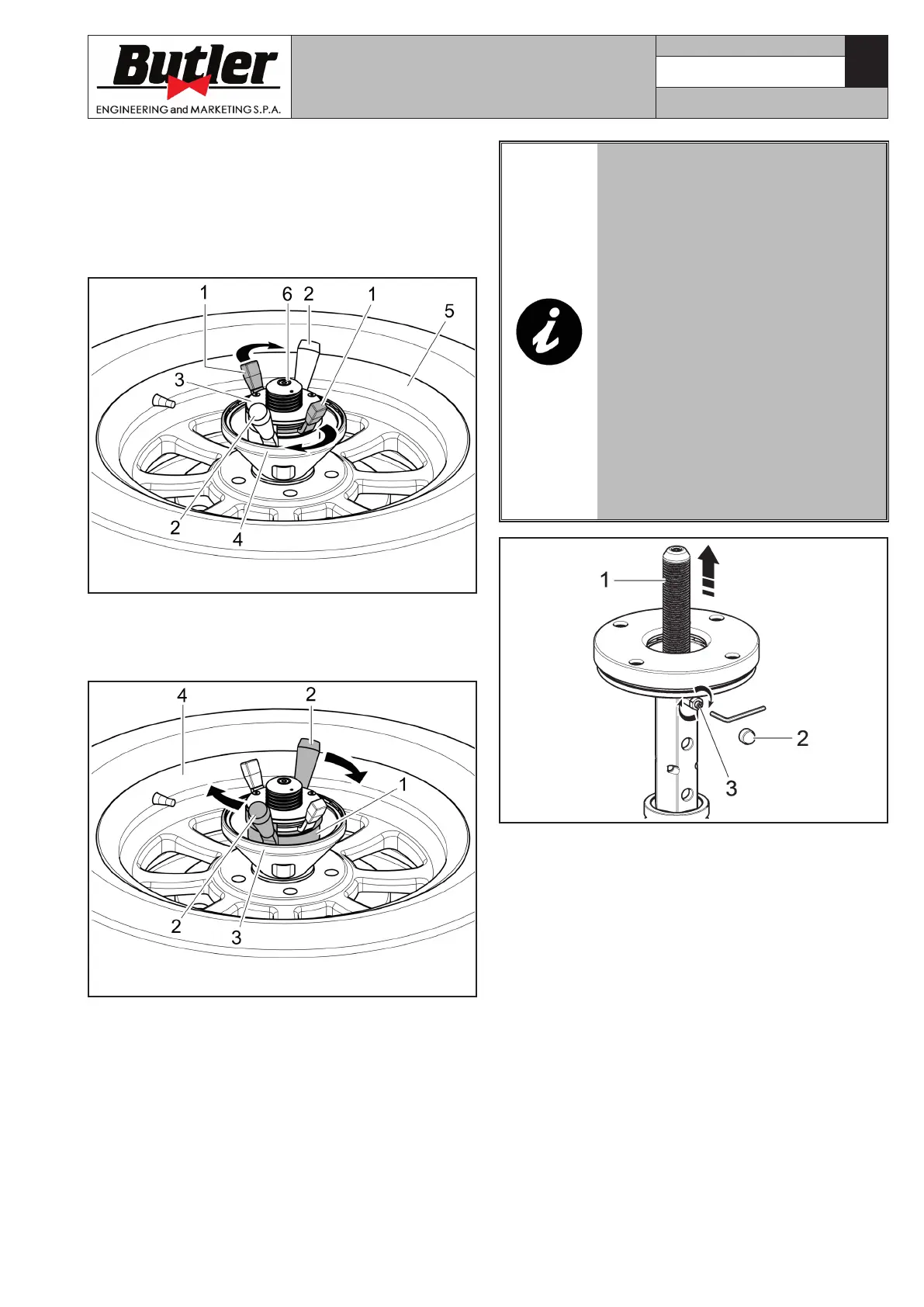 Butler
ENGINEERING and MARKETING S.P.A.

1 6 2 1
5
3
2
4

4 2
1
2
3

1
2
3